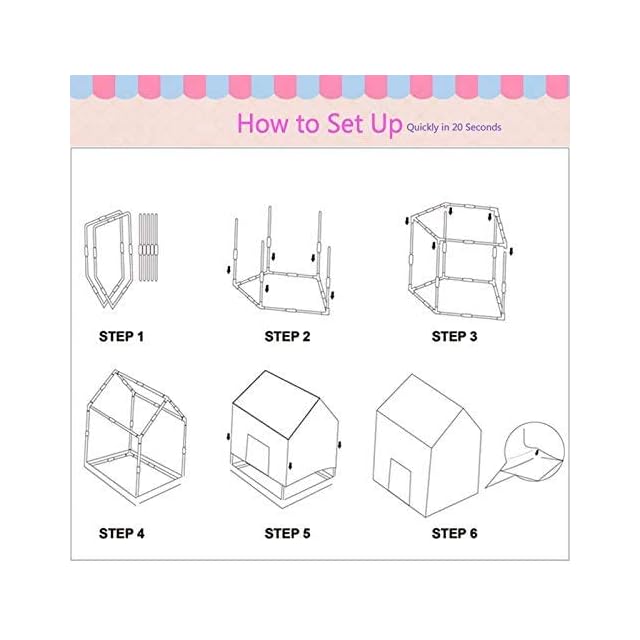 How to Set Up Quickly in 20 Seconds

STEP 1

STEP 2

STEP 3

STEP 4

STEP 5

STEP 6