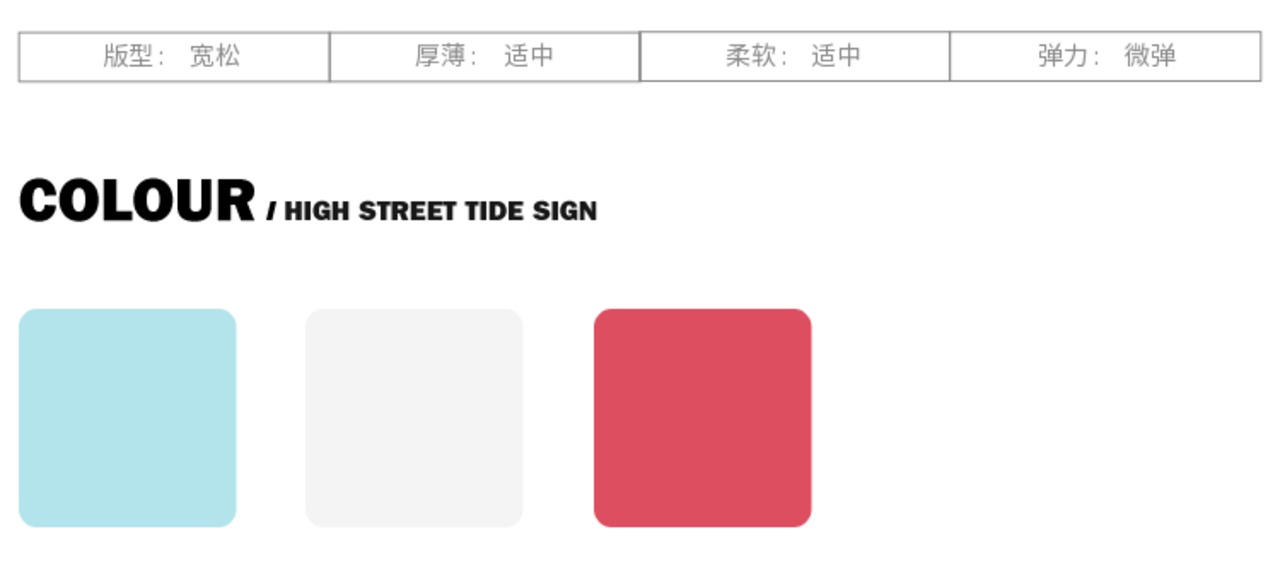 版型： 宽松 厚薄： 适中 柔软： 适中 弹力： 微弹

COLOUR / HIGH STREET TIDE SIGN