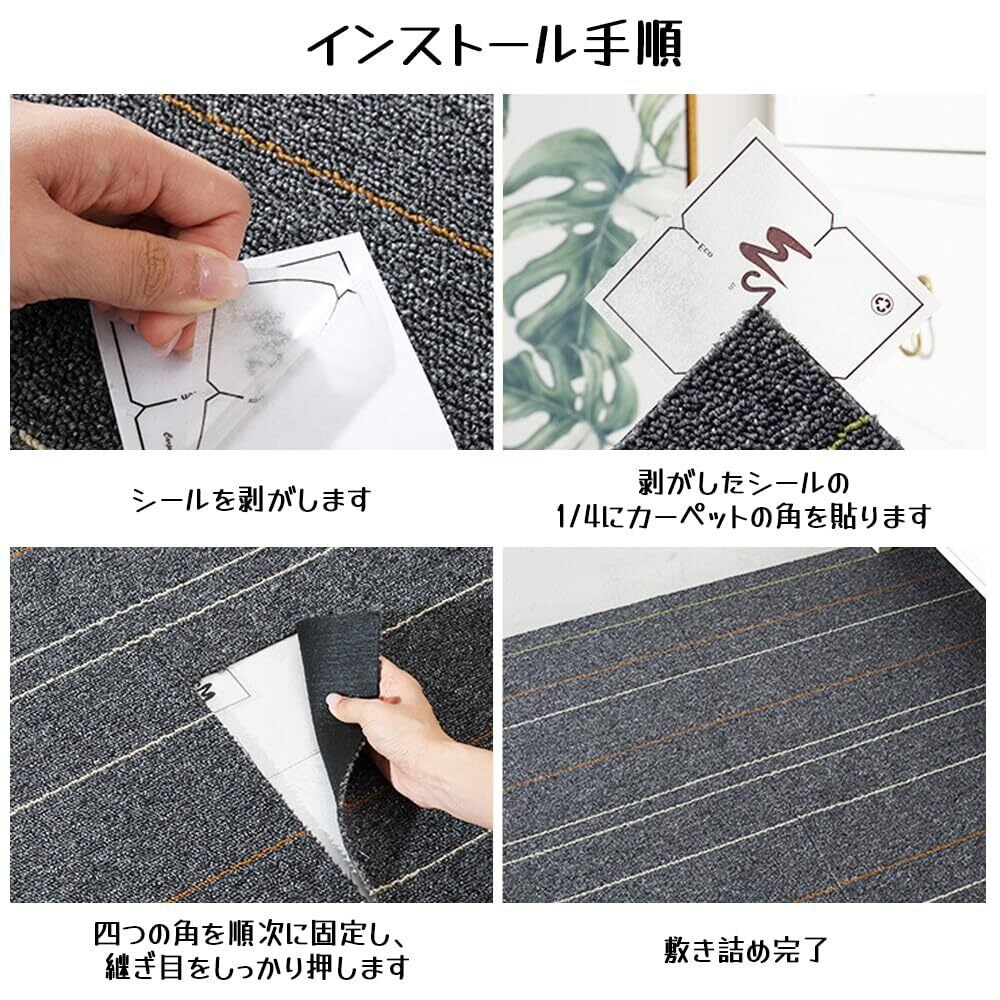 インストール手順

シールを剥がします

剥がしたシールの
1/4にカーペットの角を貼ります

四つの角を順次に固定し、
継ぎ目をしっかり押します

敷き詰め完了