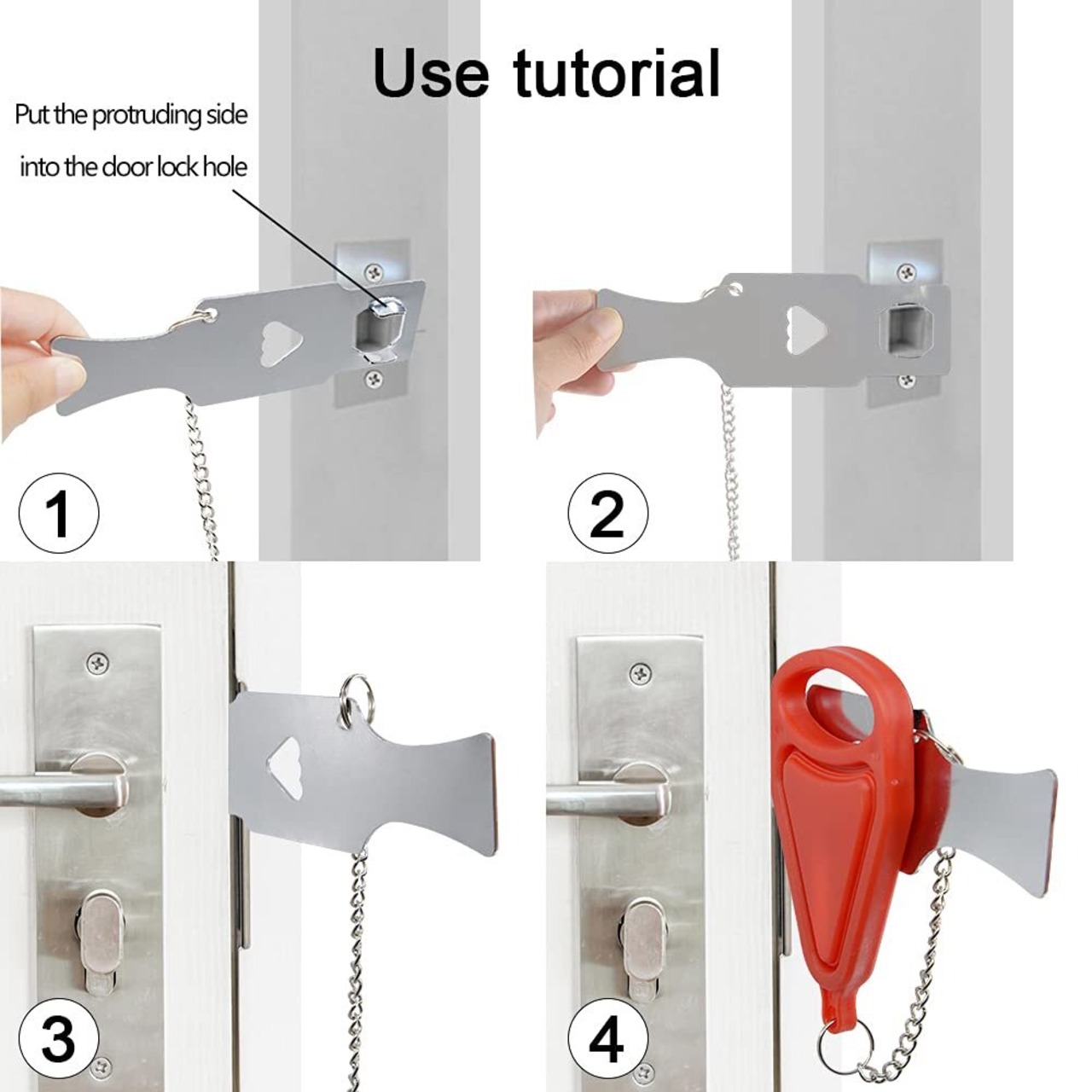 Use tutorial

Put the protruding side into the door lock hole

1

2

3

4