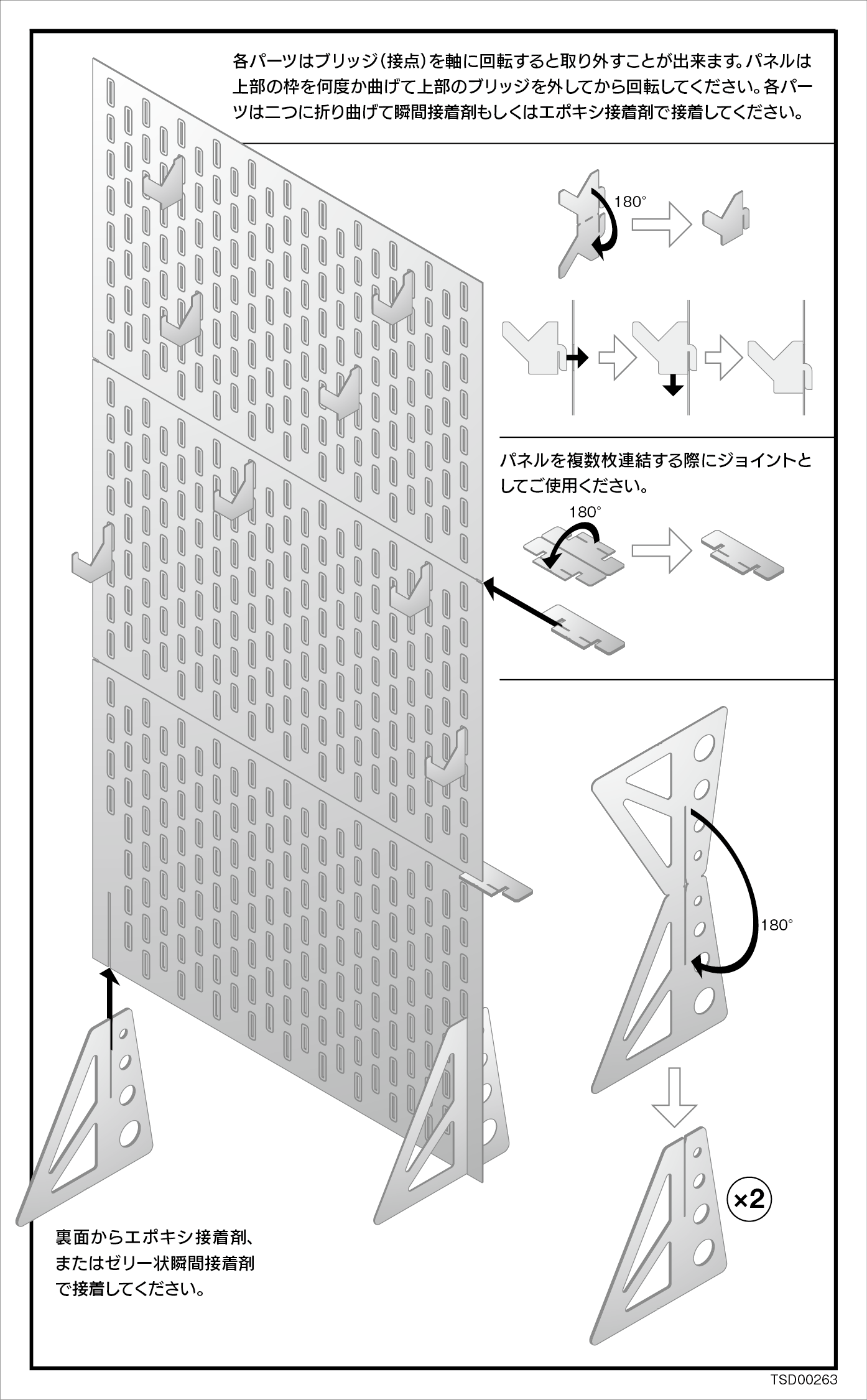 各パーツはブリッジ（接点）を軸に回転すると取り外すことが出来ます。パネルは上部の枠を何度か曲げて上部のブリッジを外してから回転してください。各パーツは二つに折り曲げて瞬間接着剤もしくはエポキシ接着剤で接着してください。

180°

パネルを複数枚連結する際にジョイントとしてご使用ください。

180°

180°

×2

裏面からエポキシ接着剤、またはゼリー状瞬間接着剤で接着してください。

TSD00263