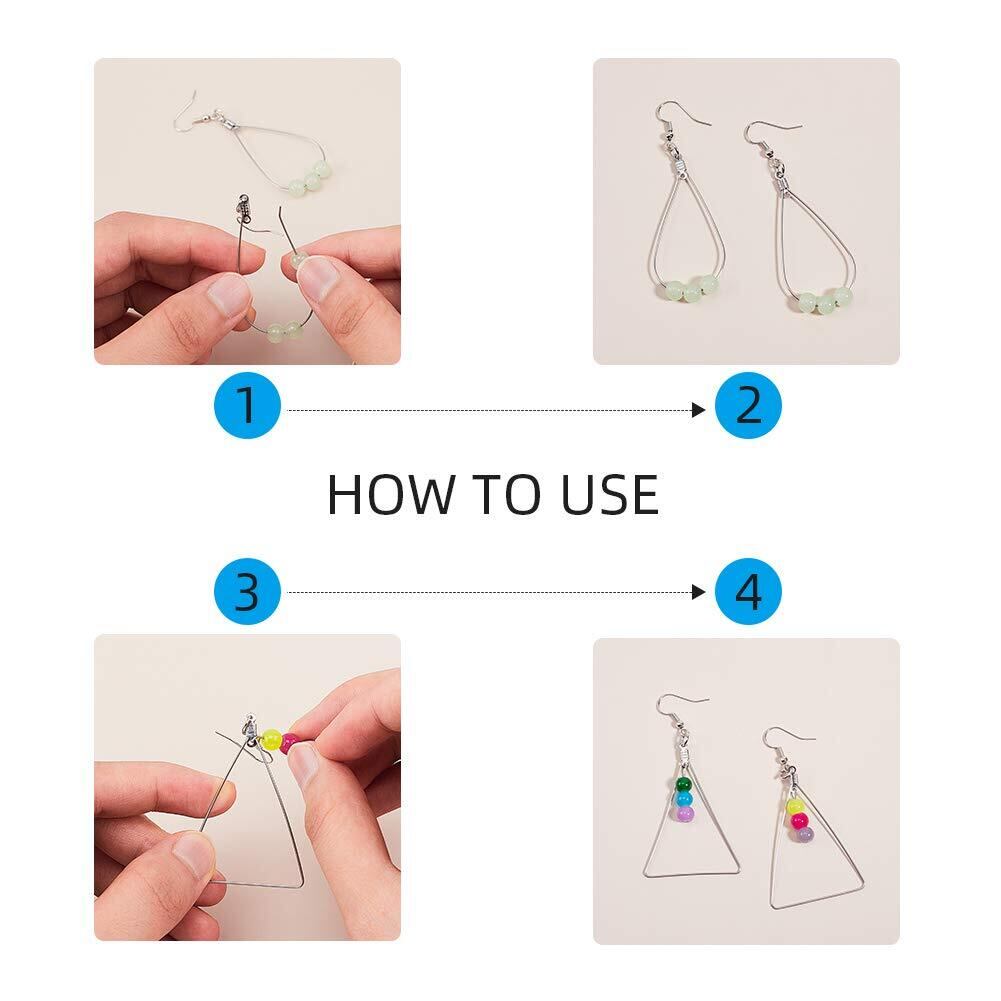 1

2

HOW TO USE

3

4