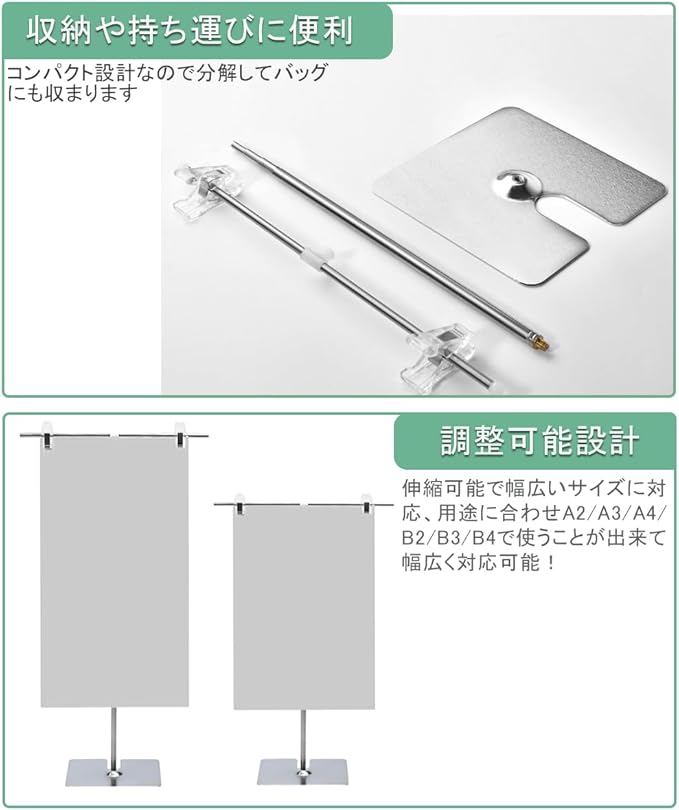 収納や持ち運びに便利

コンパクト設計なので分解してバッグにも収まります

調整可能設計

伸縮可能で幅広いサイズに対応、用途に合わせA2/A3/A4/B2/B3/B4で使うことが出来て幅広く対応可能！