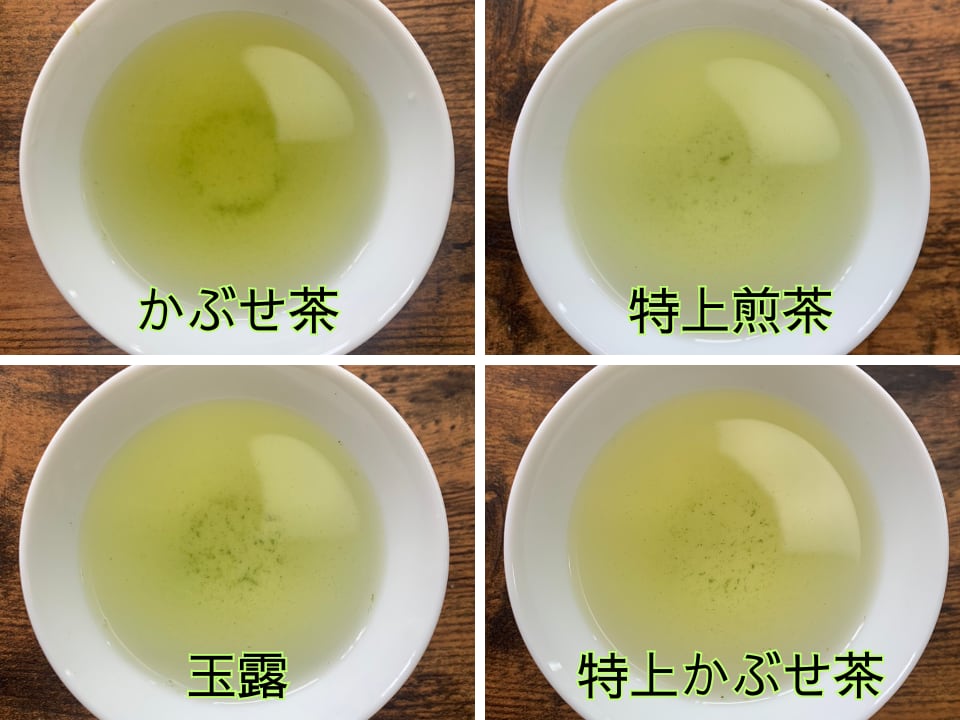 かぶせ茶

特上煎茶

玉露

特上かぶせ茶