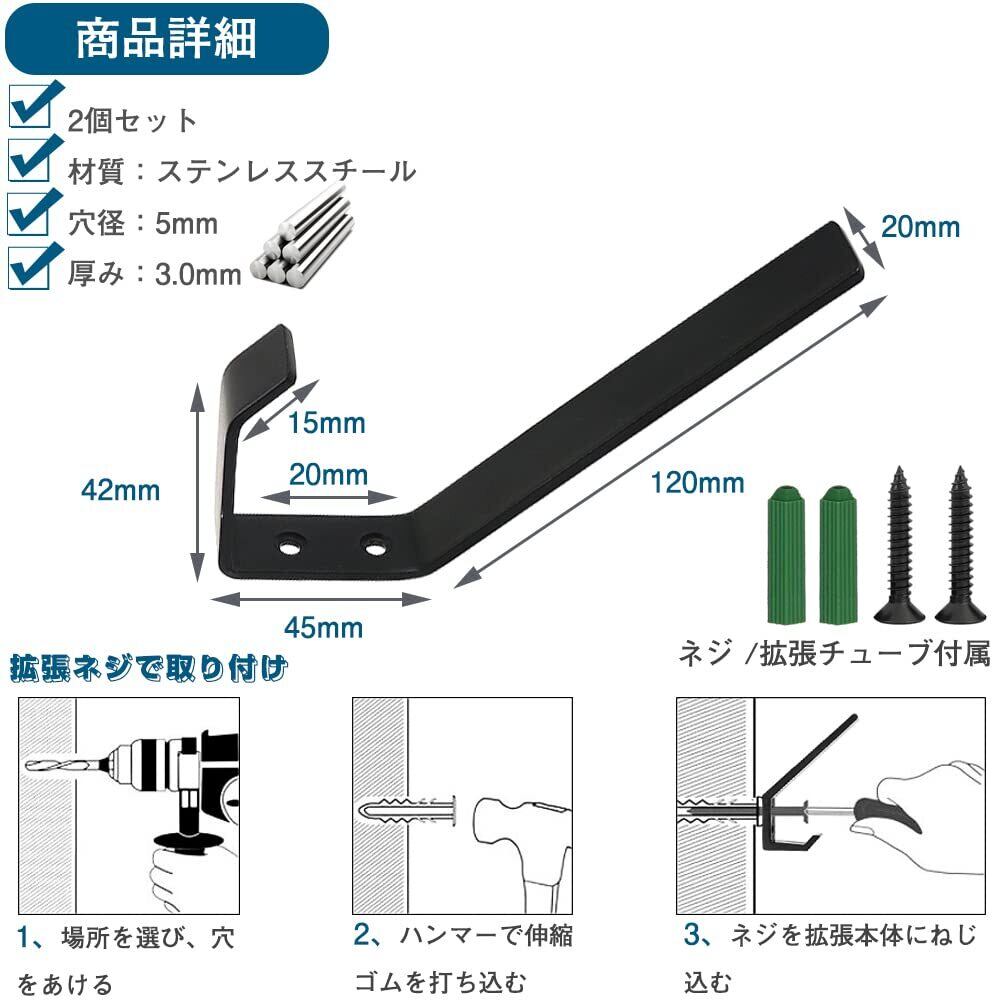 商品詳細

2個セット

材質：ステンレススチール

穴径：5mm

厚み：3.0mm

20mm

15mm

42mm

20mm

120mm

45mm

ネジ /拡張チューブ付属

拡張ネジで取り付け

1、場所を選び、穴をあける

2、ハンマーで伸縮ゴムを打ち込む

3、ネジを拡張本体にねじ込む