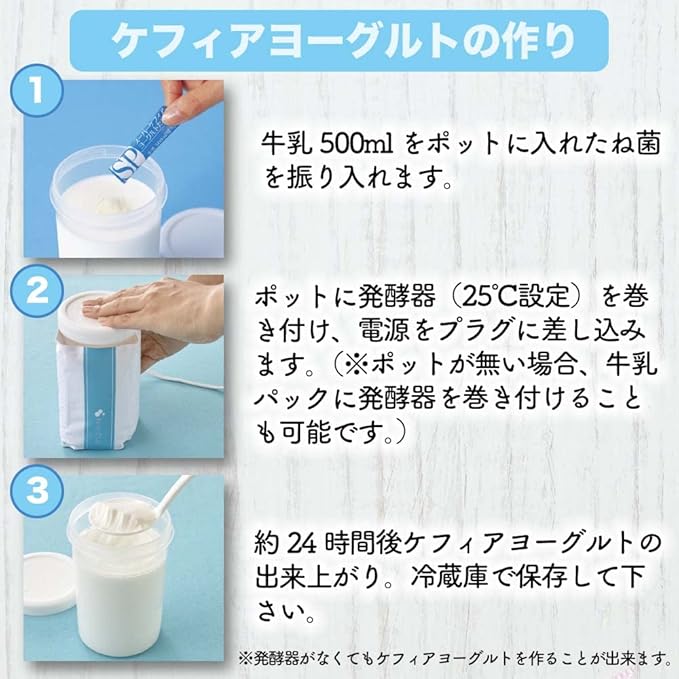 ケフィアヨーグルトの作り

1

SP

牛乳 500ml をポットに入れたね菌を振り入れます。

2

ポットに発酵器（25℃設定）を巻き付け、電源をプラグに差し込みます。（※ポットが無い場合、牛乳パックに発酵器を巻き付けることも可能です。）

3

約 24 時間後ケフィアヨーグルトの出来上がり。冷蔵庫で保存して下さい。

※発酵器がなくてもケフィアヨーグルトを作ることが出来ます。