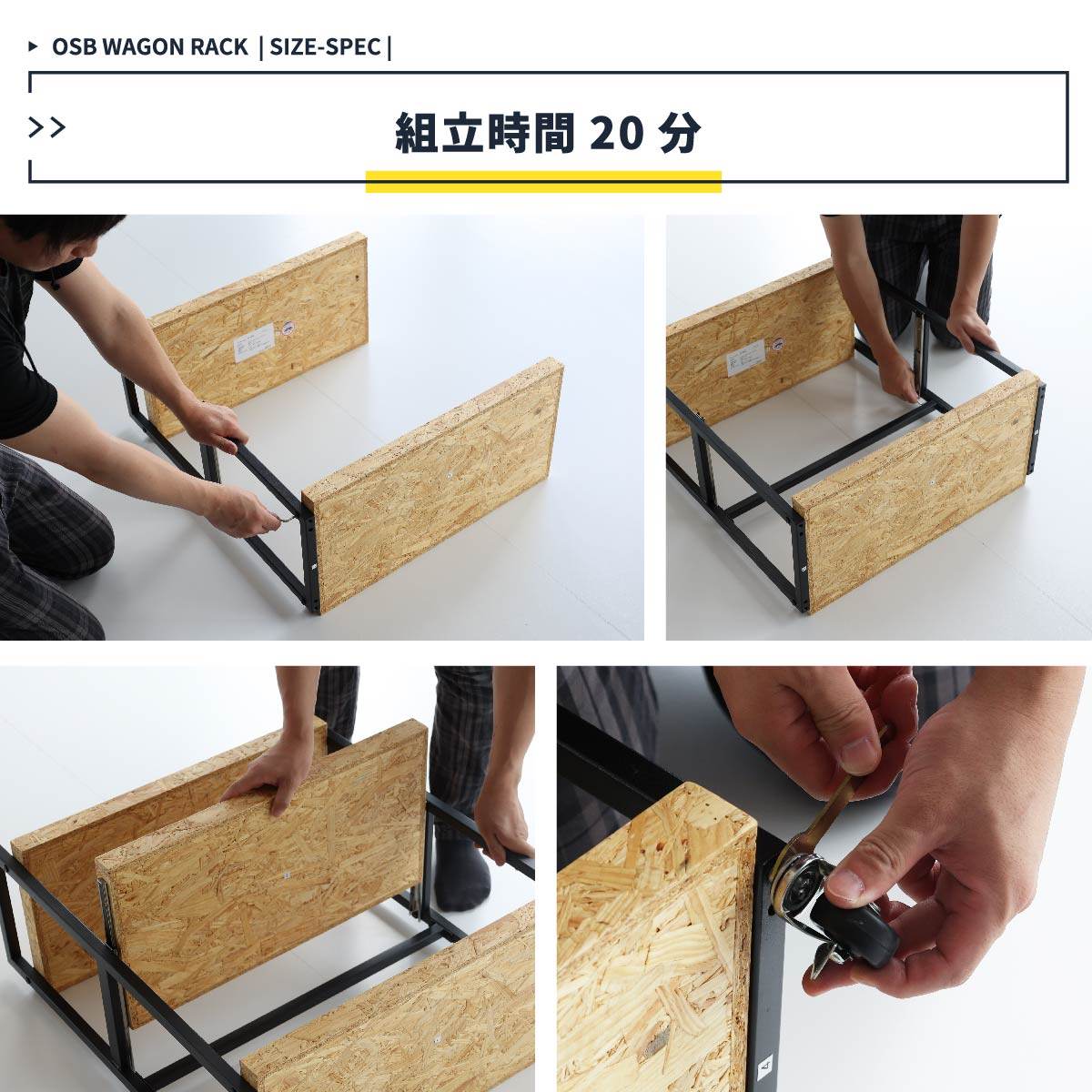 ▶ OSB WAGON RACK | SIZE-SPEC |

>>

組立時間 20 分