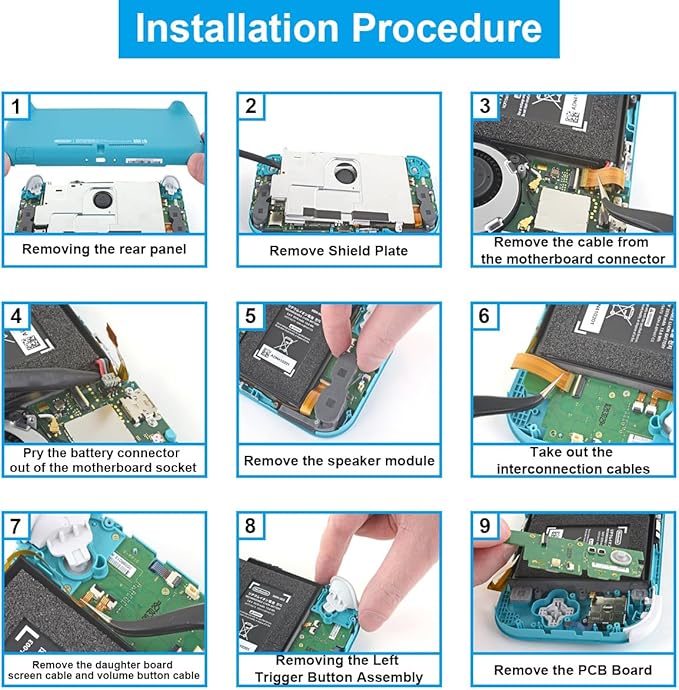 Installation Procedure

1
Removing the rear panel

2
Remove Shield Plate

3
Remove the cable from the motherboard connector

4
Pry the battery connector out of the motherboard socket

5
Remove the speaker module

6
Take out the interconnection cables

7
Remove the daughter board screen cable and volume button cable

8
Removing the Left Trigger Button Assembly

9
Remove the PCB Board