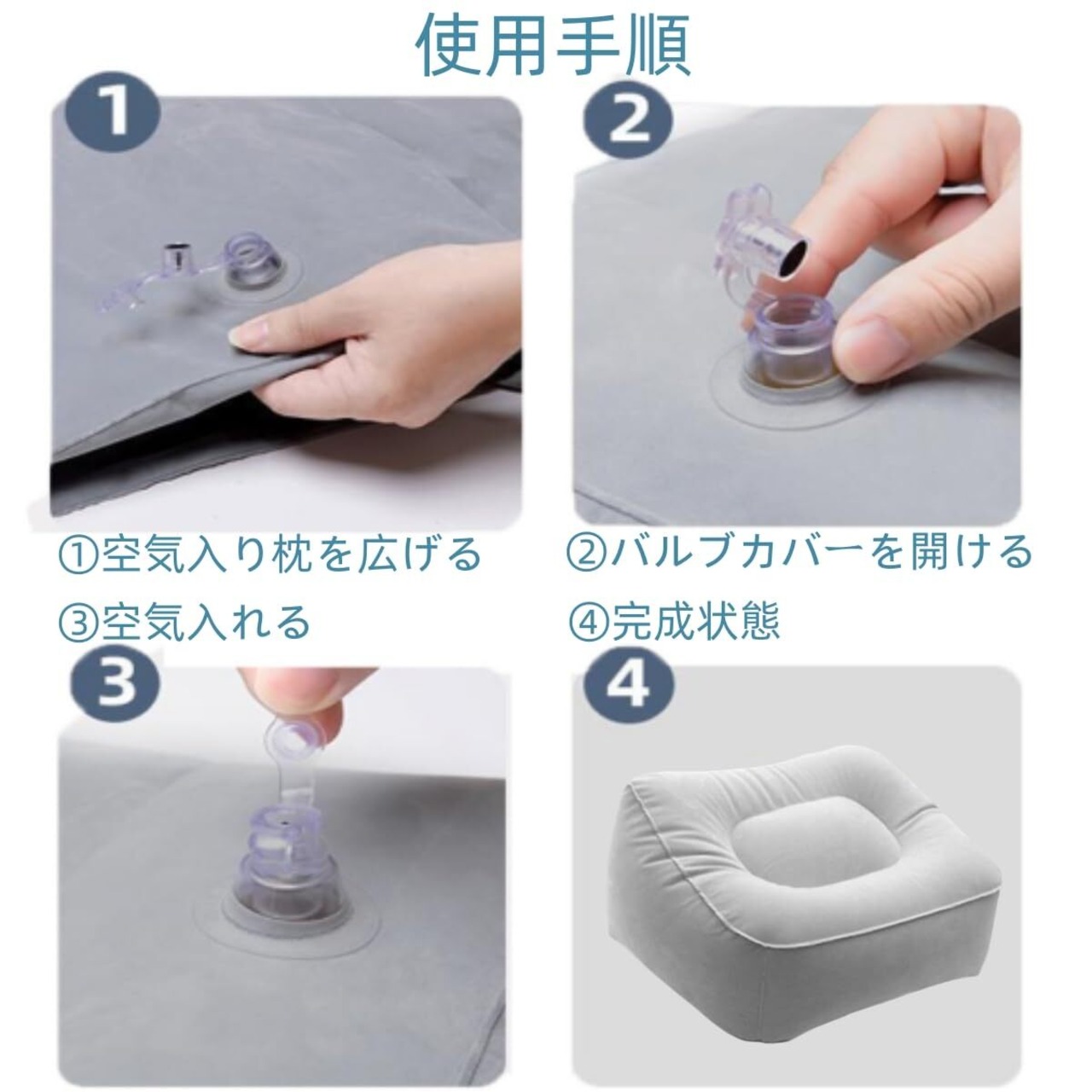 使用手順

1

2

①空気入り枕を広げる

②バルブカバーを開ける

③空気入れる

④完成状態

3

4