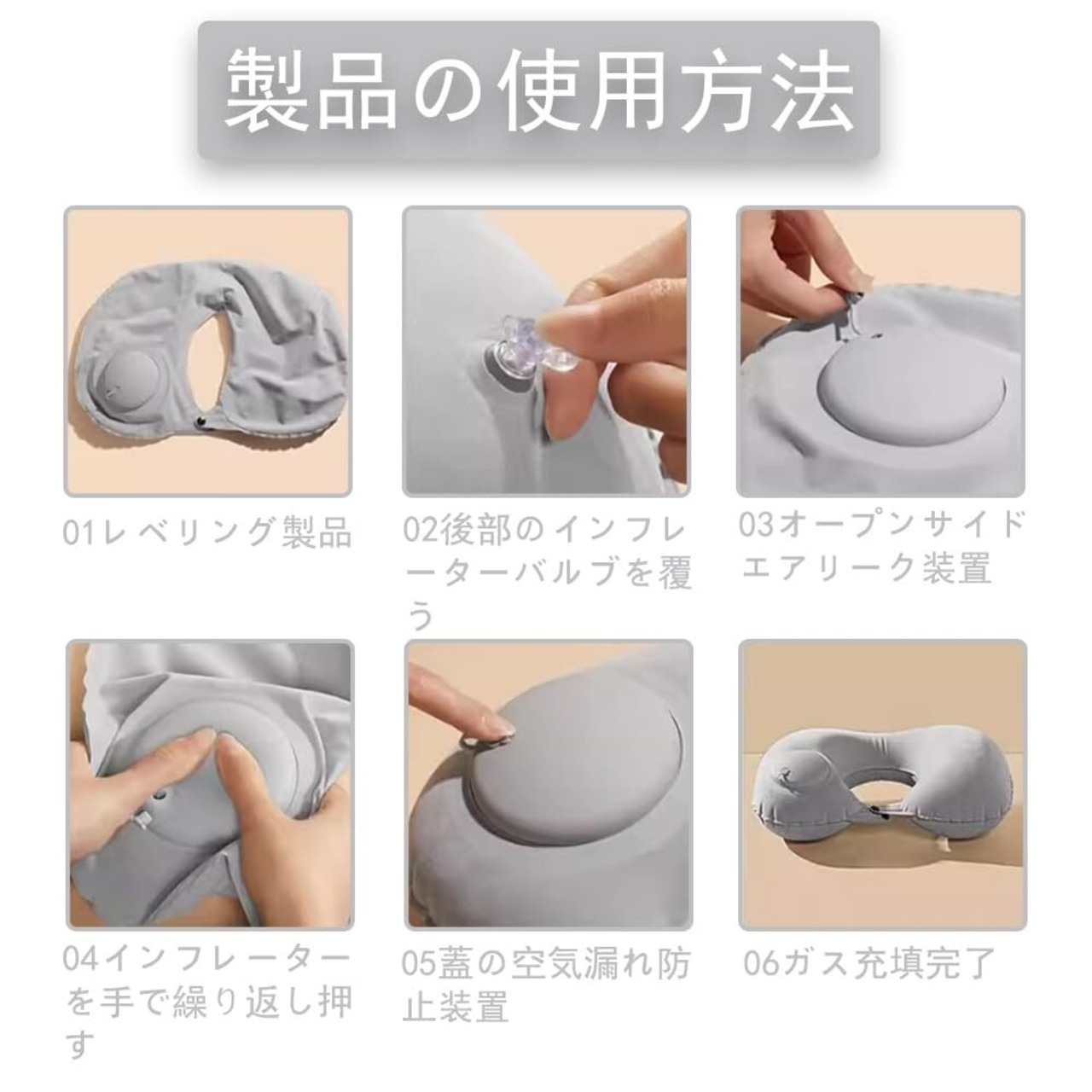 製品の使用方法

01レベリング製品

02後部のインフレーターバルブを覆う

03オープンサイドエアリーク装置

04インフレーターを手で繰り返し押す

05蓋の空気漏れ防止装置

06ガス充填完了