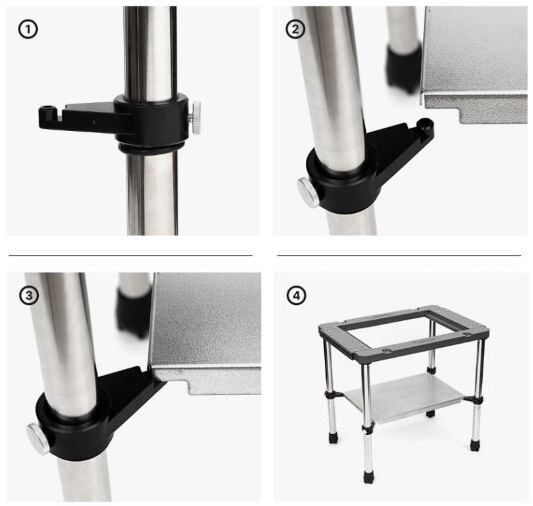 ①
②
③
④