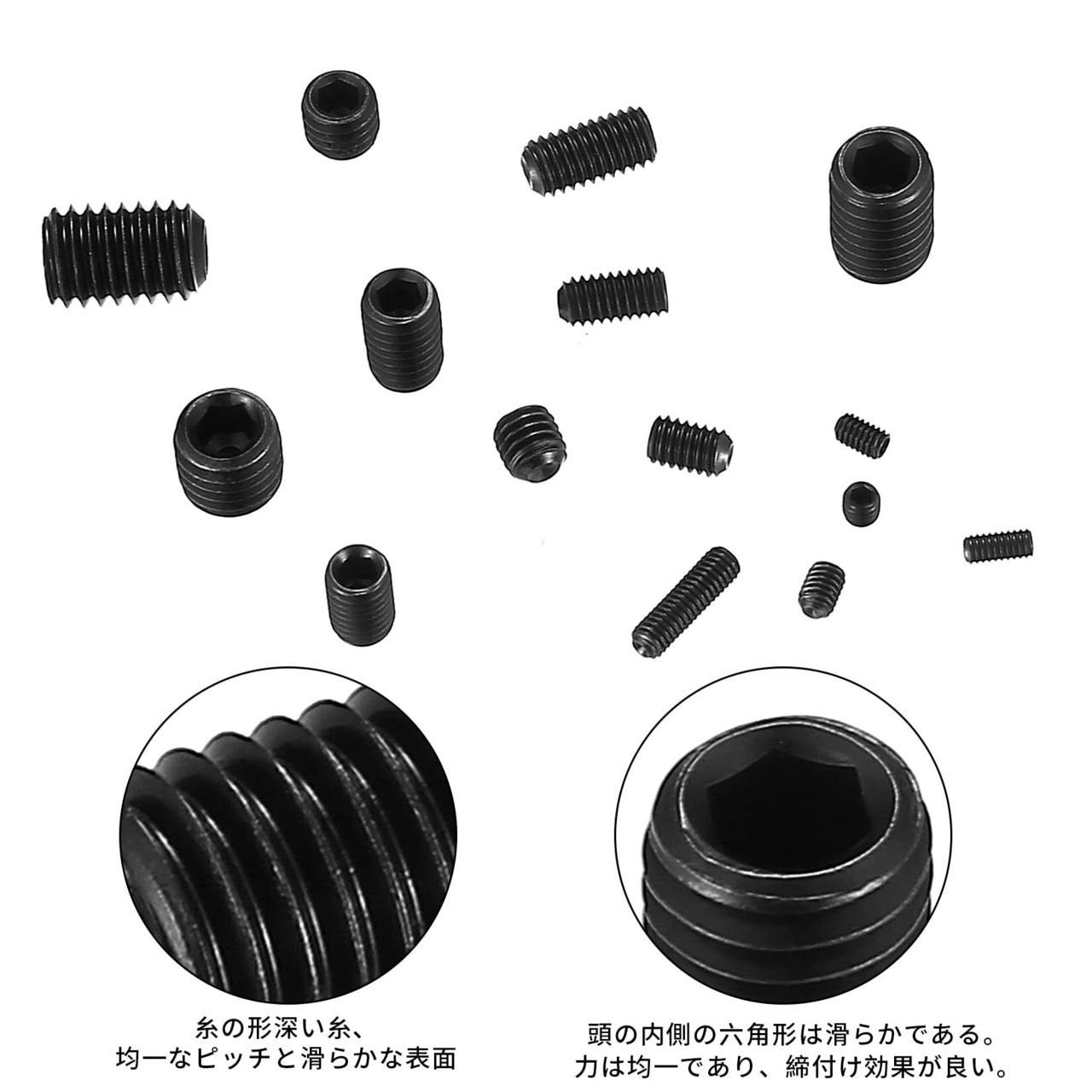 糸の形深い糸、
均一なピッチと滑らかな表面

頭の内側の六角形は滑らかである。
力は均一であり、締付け効果が良い。