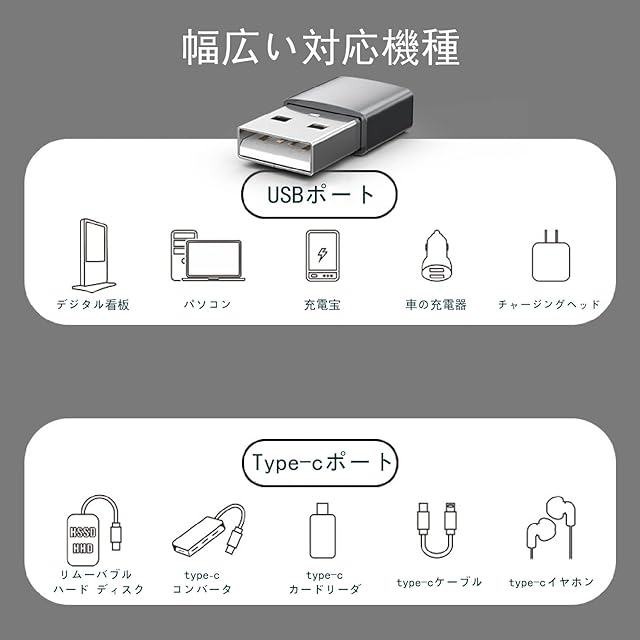 幅広い対応機種

USBポート

デジタル看板

パソコン

充電宝

車の充電器

チャージングヘッド

Type-cポート

HSSD
HHD

リムーバブル
ハード ディスク

type-c
コンバータ

type-c
カードリーダ

type-cケーブル

type-cイヤホン