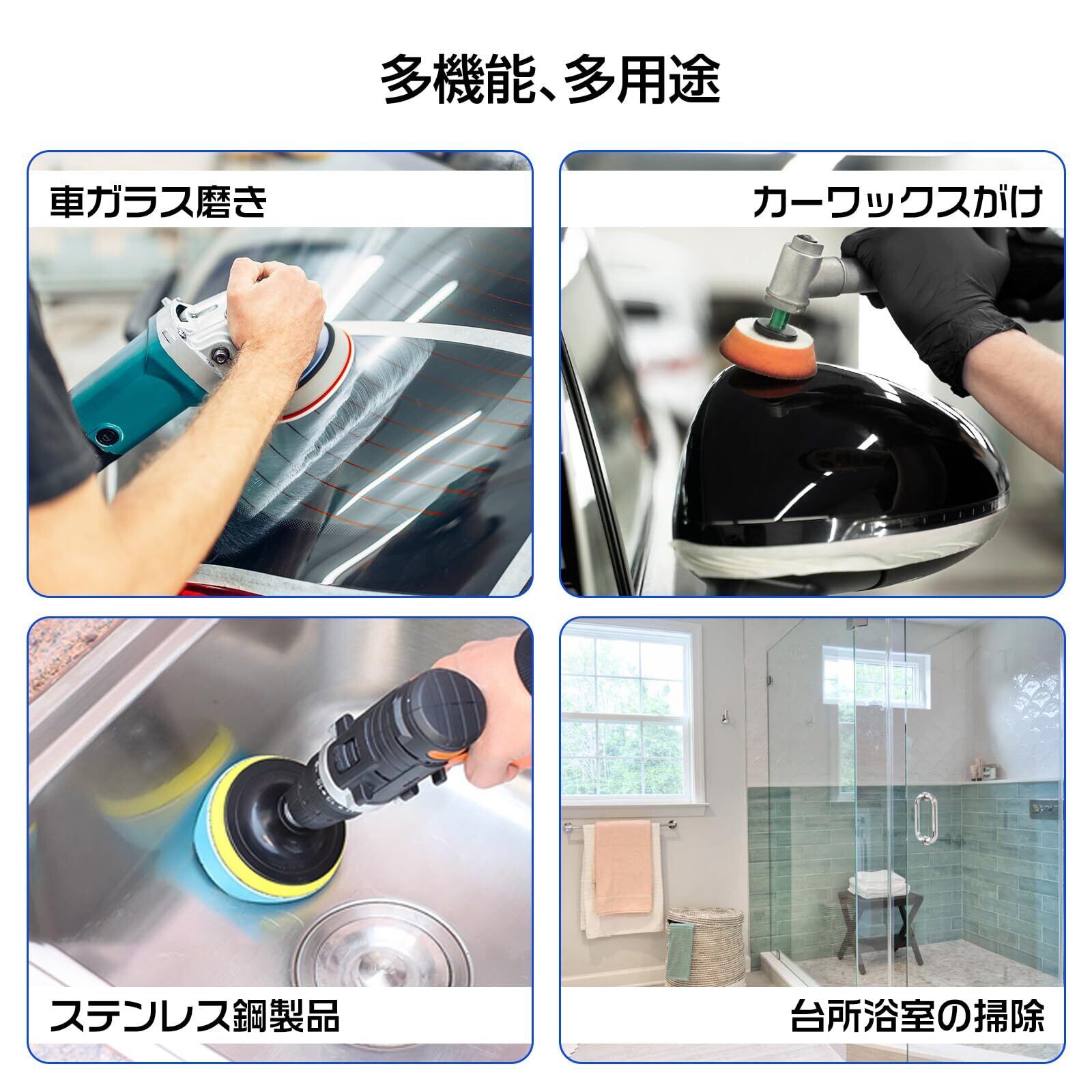 多機能、多用途

車ガラス磨き

カーワックスがけ

ステンレス鋼製品

台所浴室の掃除