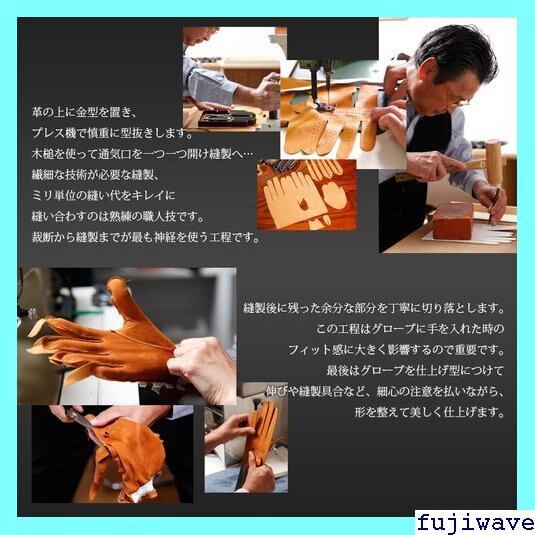 革の上に金型を置き、
プレス機で慎重に型抜きします。
木槌を使って通気口を一つ一つ開け縫製へ…
繊細な技術が必要な縫製、
ミリ単位の縫い代をキレイに
縫い合わすのは熟練の職人技です。
裁断から縫製までが最も神経を使う工程です。

縫製後に残った余分な部分を丁寧に切り落とします。
この工程はグローブに手を入れた時の
フィット感に大きく影響するので重要です。
最後はグローブを仕上げ型につけて
伸びや縫製具合など、細心の注意を払いながら、
形を整えて美しく仕上げます。

fujiwave