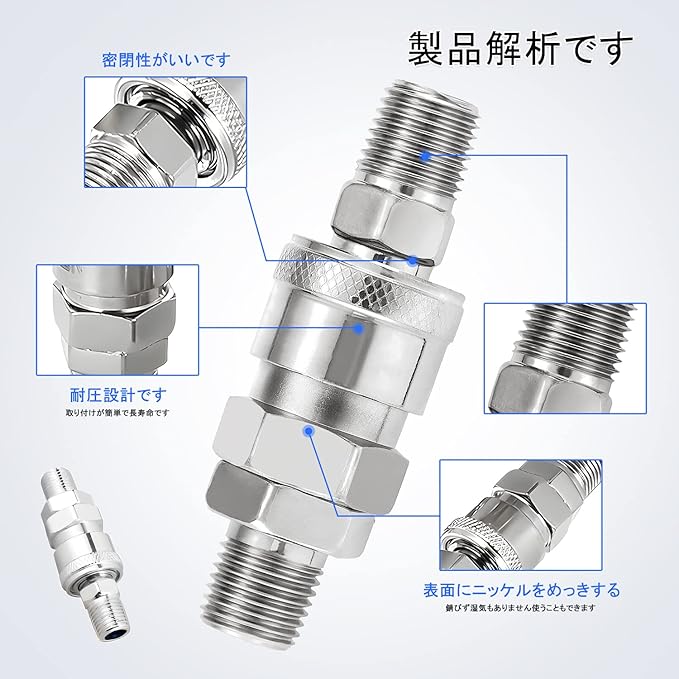 製品解析です

密閉性がいいです

耐圧設計です
取り付けが簡単で長寿命です

表面にニッケルをめっきする
錆びず湿気もありません使うこともできます