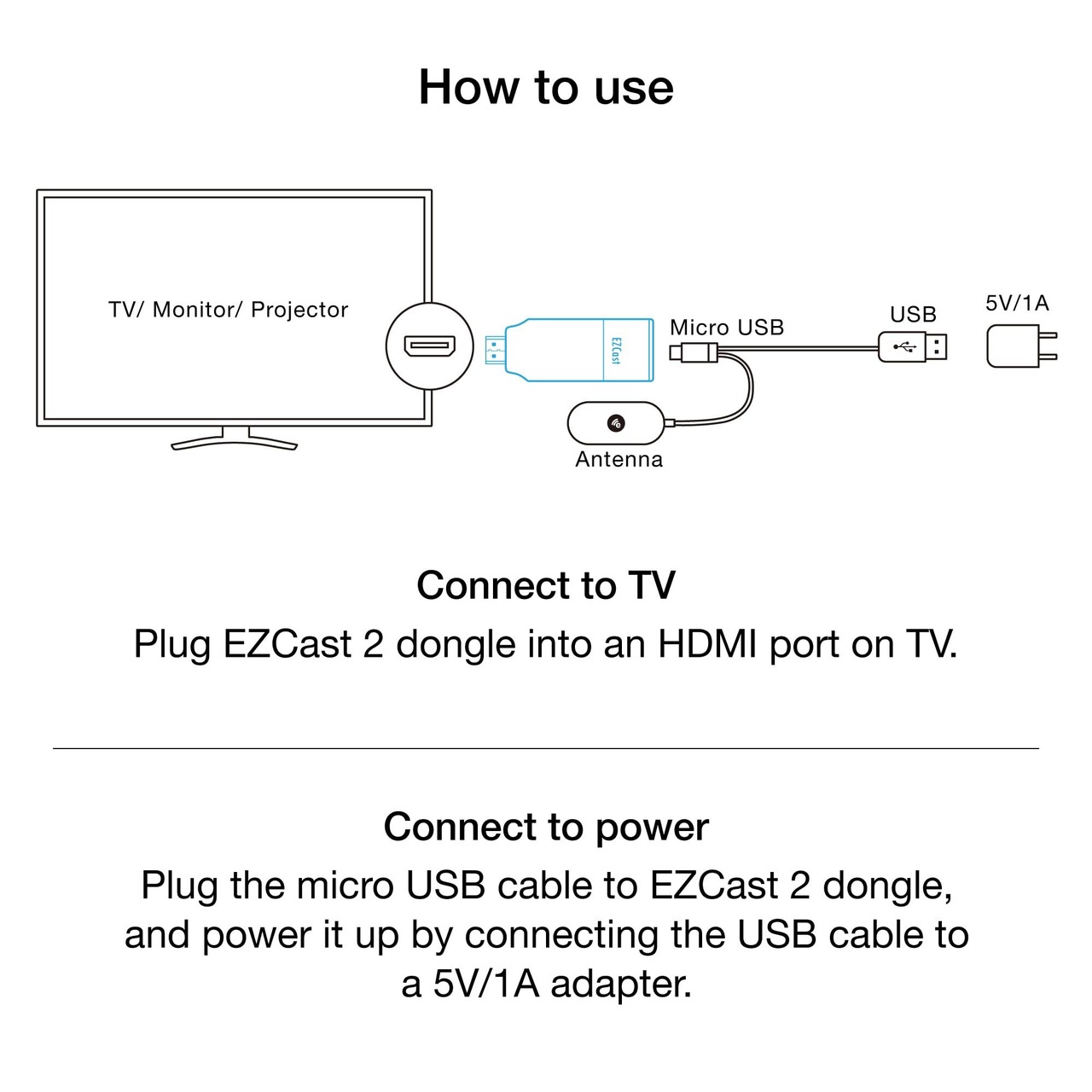 How to use

TV/ Monitor/ Projector

EZCast

Micro USB

USB

5V/1A

Antenna

Connect to TV

Plug EZCast 2 dongle into an HDMI port on TV.

Connect to power

Plug the micro USB cable to EZCast 2 dongle, and power it up by connecting the USB cable to a 5V/1A adapter.