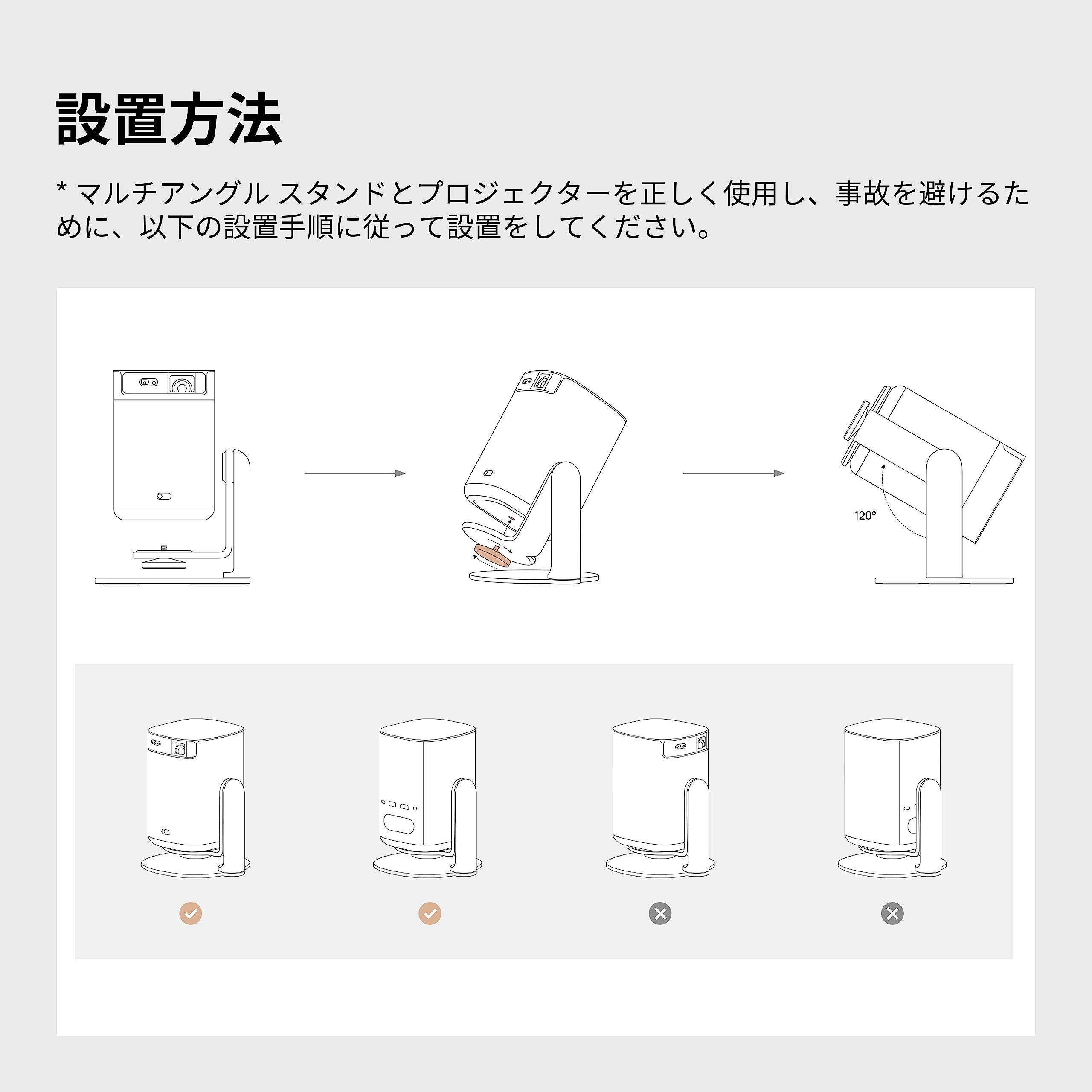 設置方法

* マルチアングル スタンドとプロジェクターを正しく使用し、事故を避けるために、以下の設置手順に従って設置をしてください。

120°