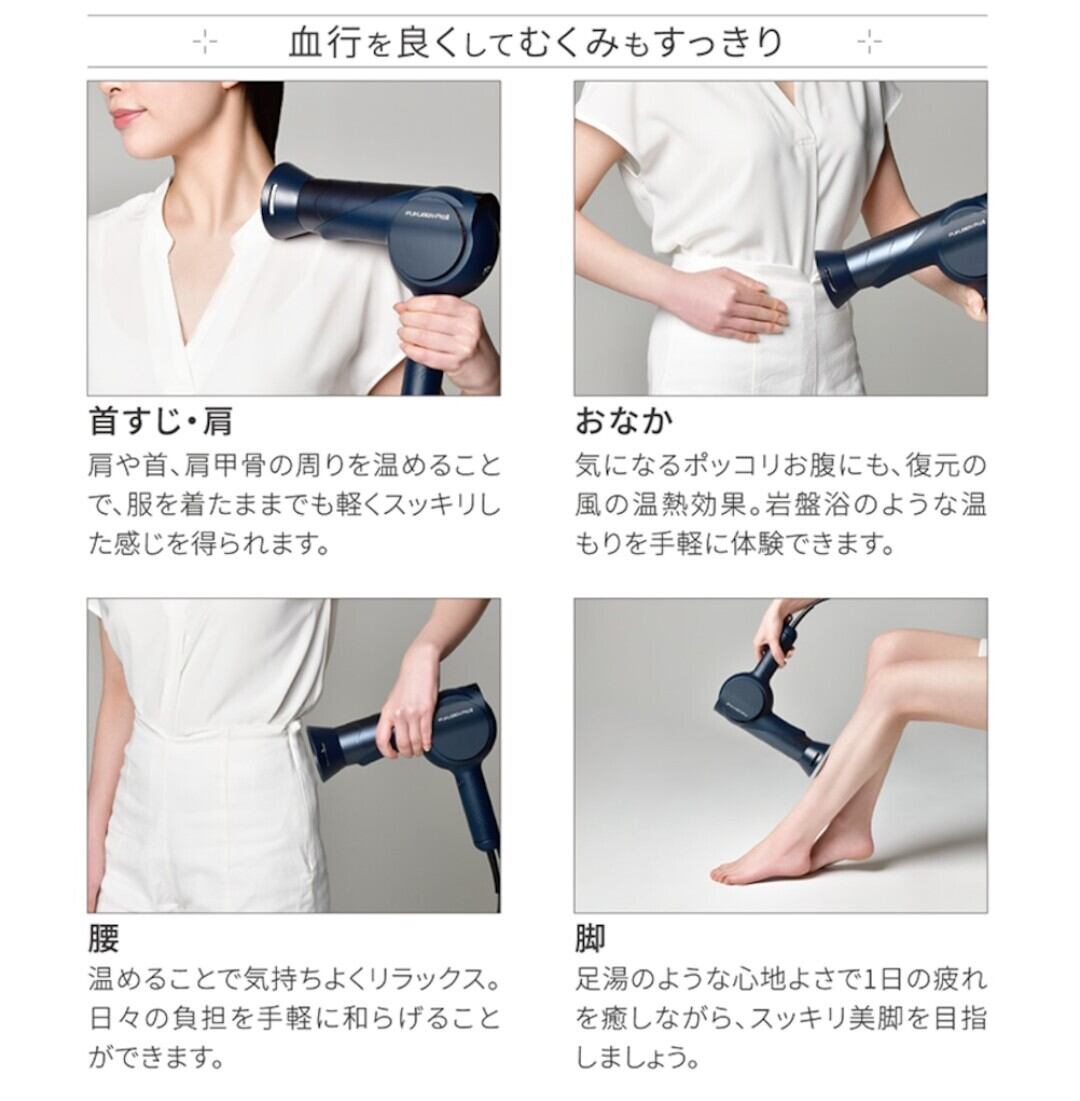 血行を良くしてむくみもすっきり

首すじ・肩
肩や首、肩甲骨の周りを温めることで、服を着たままでも軽くスッキリした感じを得られます。

おなか
気になるポッコリお腹にも、復元の風の温熱効果。岩盤浴のような温もりを手軽に体験できます。

腰
温めることで気持ちよくリラックス。日々の負担を手軽に和らげることができます。

脚
足湯のような心地よさで1日の疲れを癒しながら、スッキリ美脚を目指しましょう。