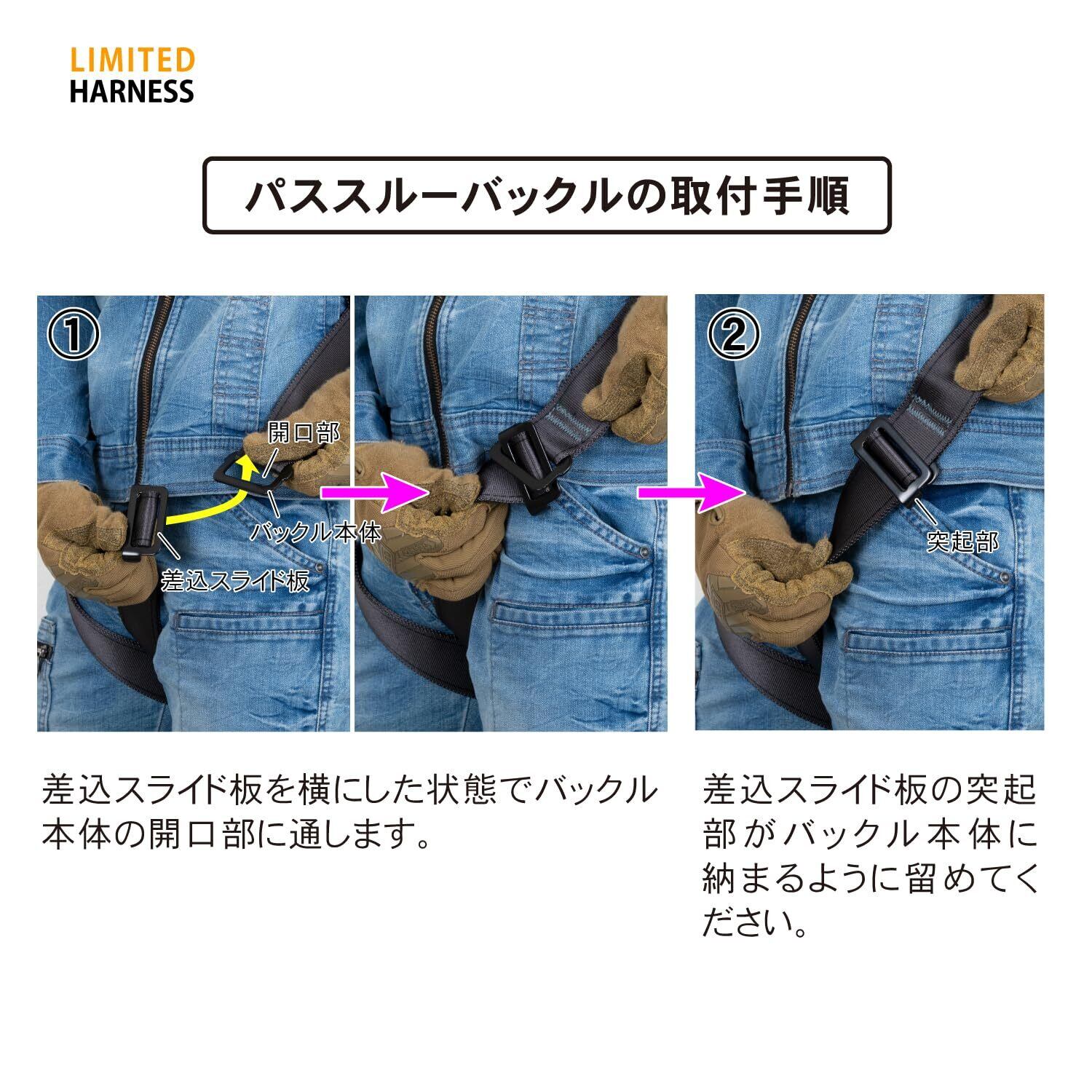 LIMITED
HARNESS

パススルーバックルの取付手順

①

開口部

バックル本体

差込スライド板

②

突起部

差込スライド板を横にした状態でバックル本体の開口部に通します。

差込スライド板の突起部がバックル本体に納まるように留めてください。