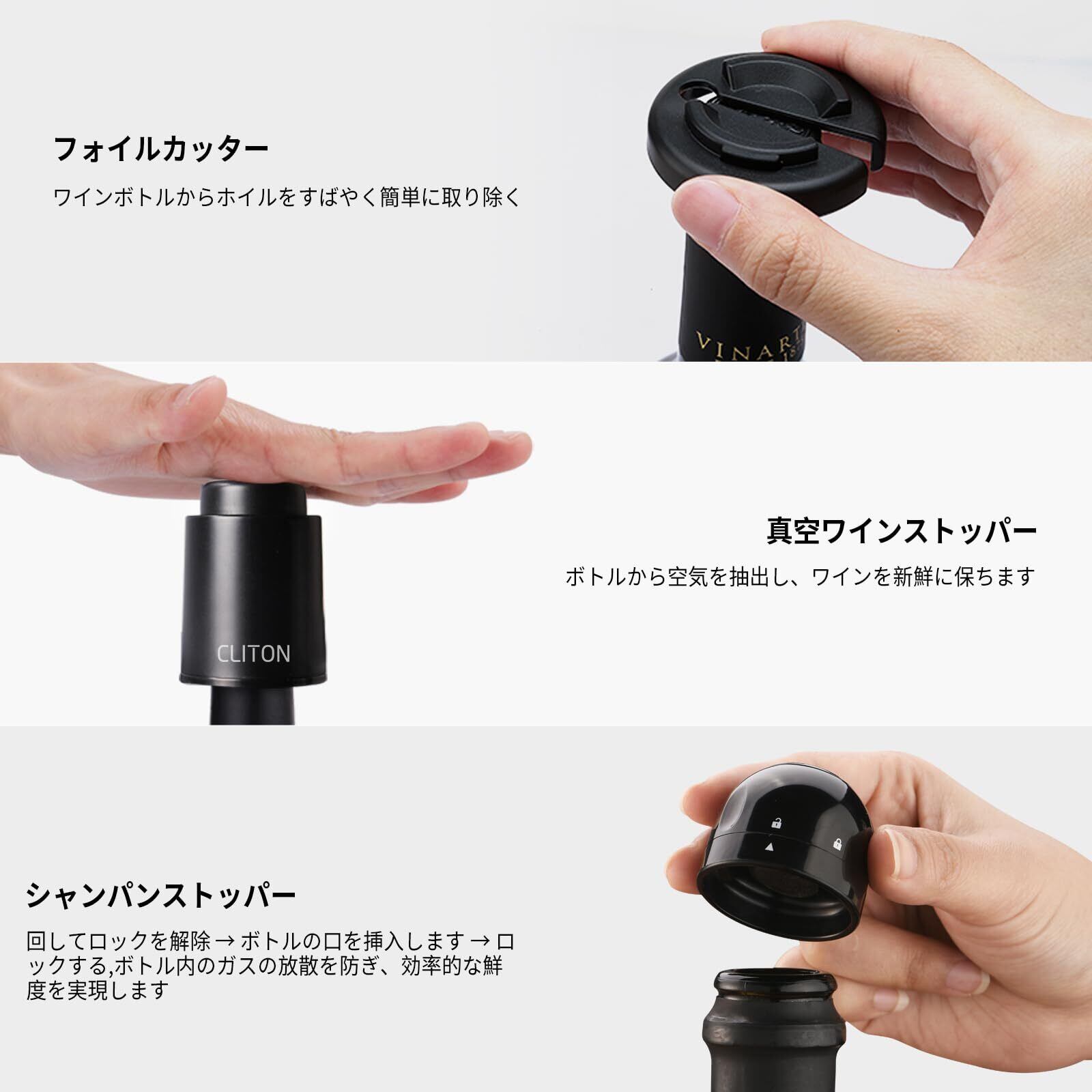 フォイルカッター

ワインボトルからホイルをすばやく簡単に取り除く

VINART

真空ワインストッパー

ボトルから空気を抽出し、ワインを新鮮に保ちます

CLITON

シャンパンストッパー

回してロックを解除 → ボトルの口を挿入します → ロックする,ボトル内のガスの放散を防ぎ、効率的な鮮度を実現します