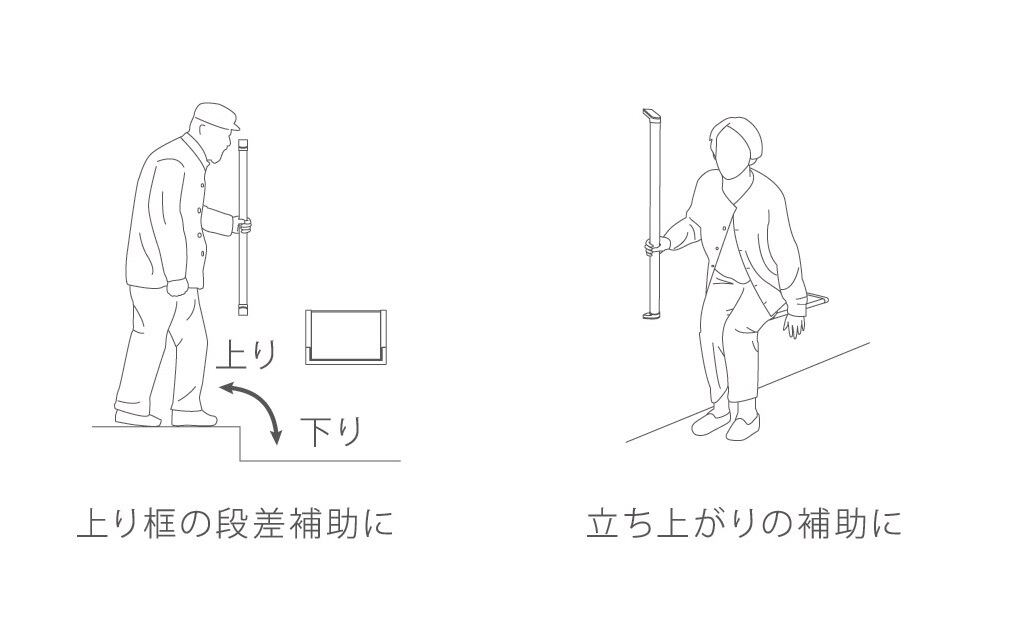 上り

下り

上り框の段差補助に

立ち上がりの補助に