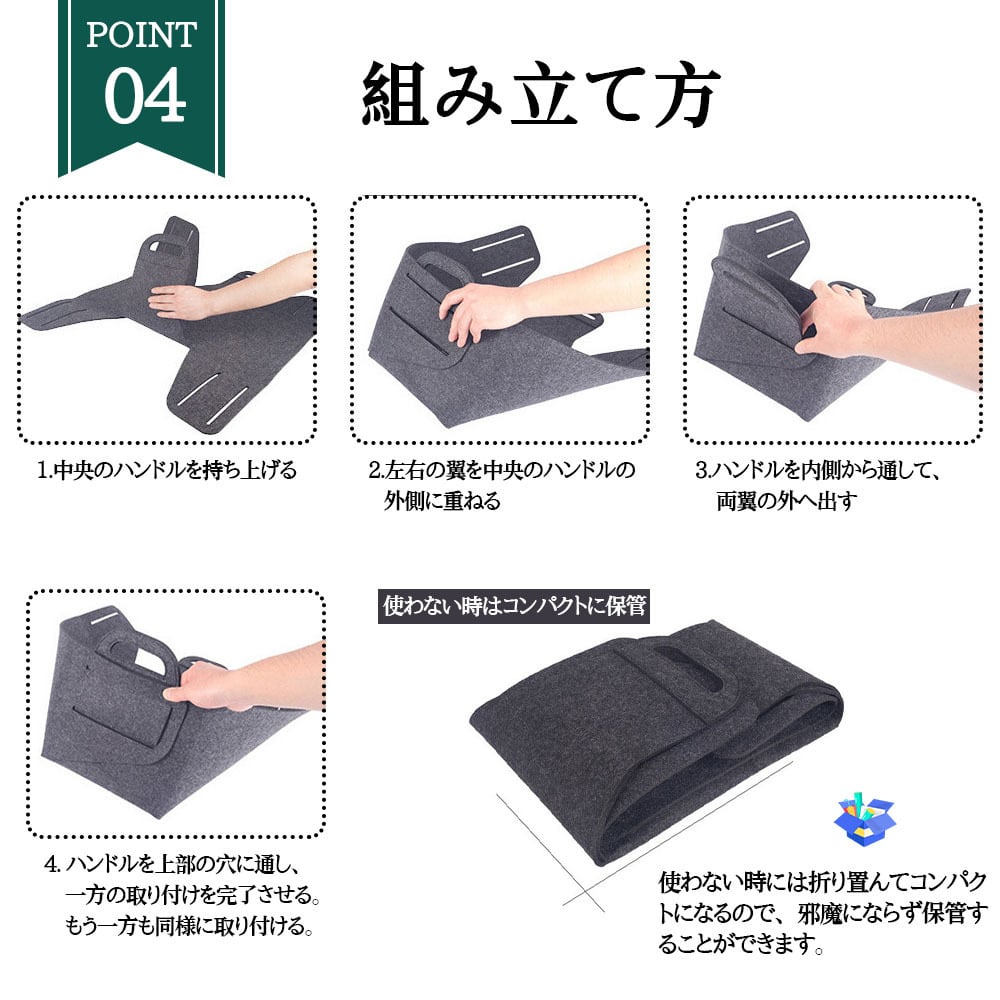 POINT
04

組み立て方

1.中央のハンドルを持ち上げる

2.左右の翼を中央のハンドルの外側に重ねる

3.ハンドルを内側から通して、両翼の外へ出す

4. ハンドルを上部の穴に通し、一方の取り付けを完了させる。もう一方も同様に取り付ける。

使わない時はコンパクトに保管

使わない時には折り置んでコンパクトになるので、邪魔にならず保管することができます。