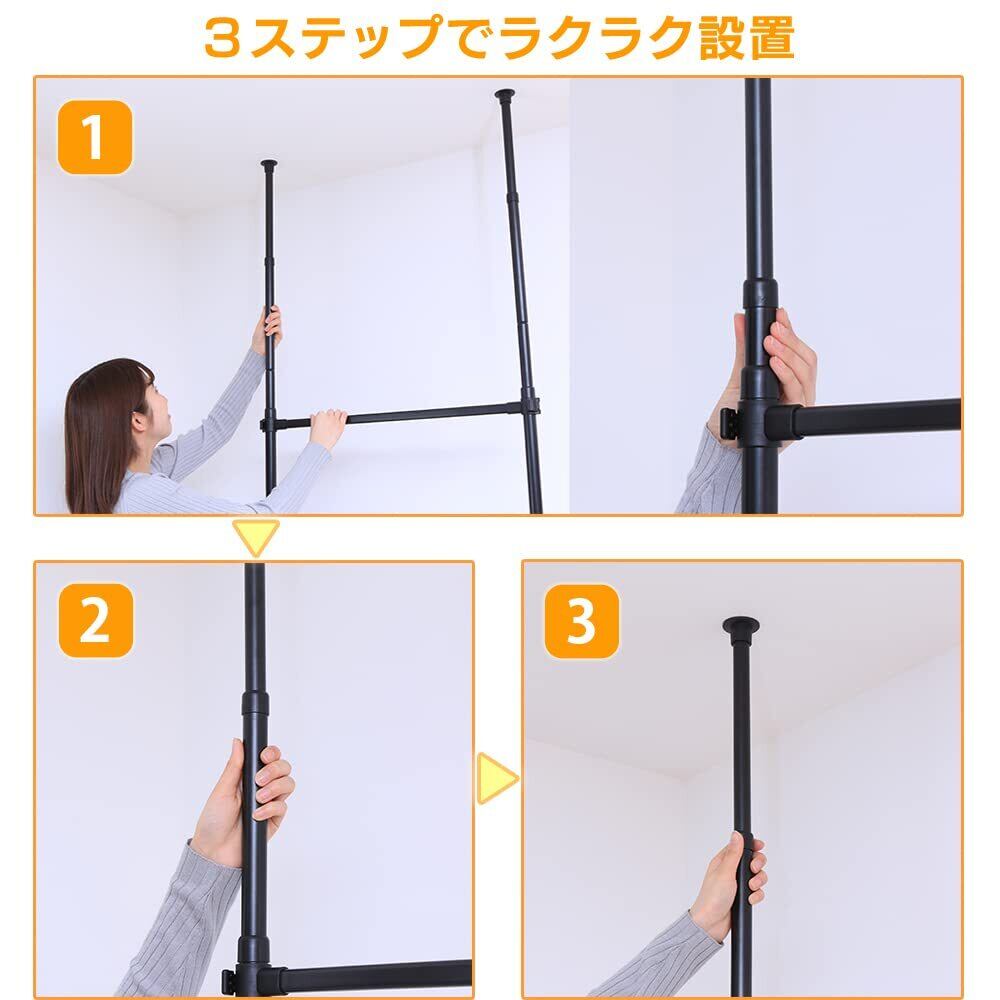 ３ステップでラクラク設置

1

2

3