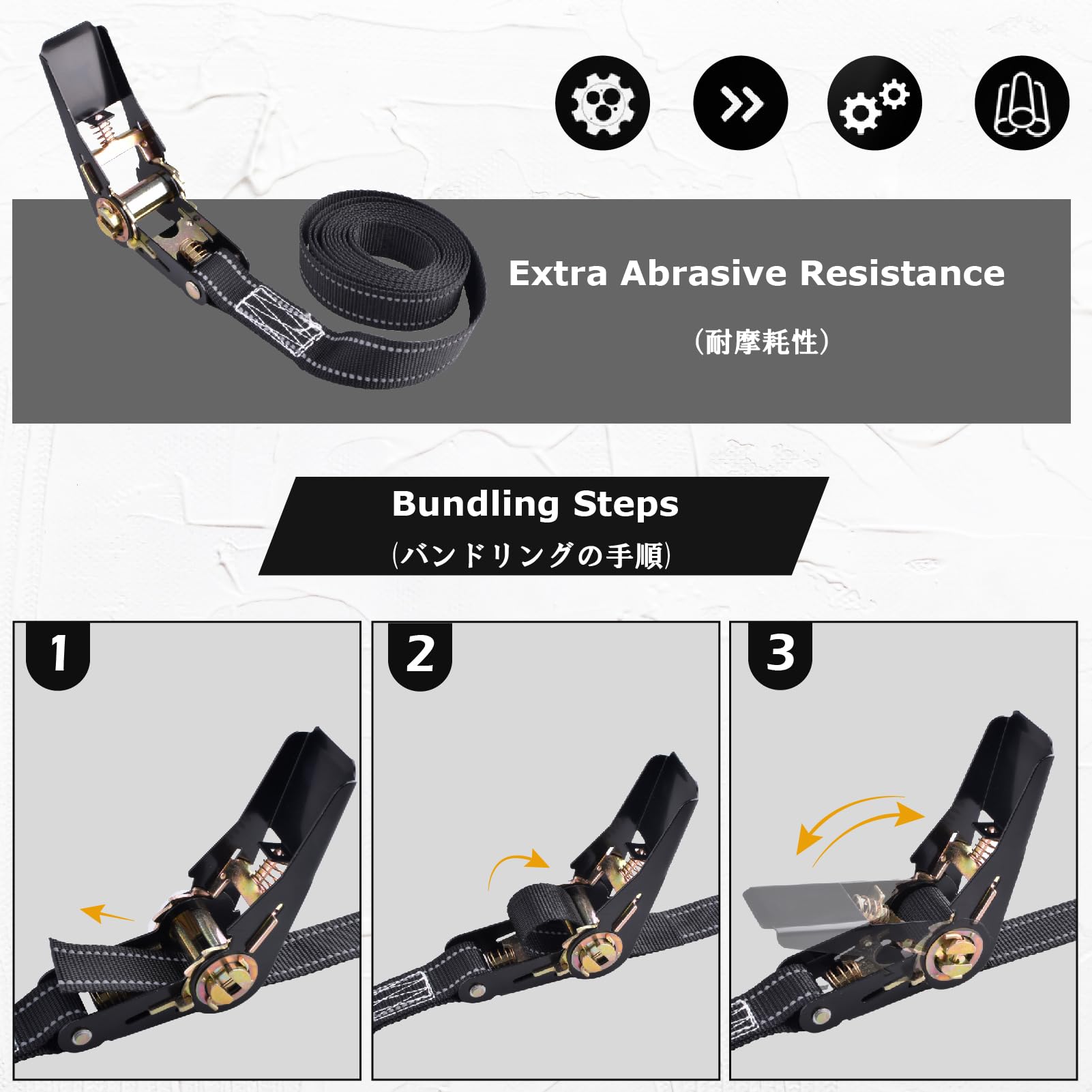 Extra Abrasive Resistance

（耐摩耗性）

Bundling Steps

(バンドリングの手順)

1

2

3