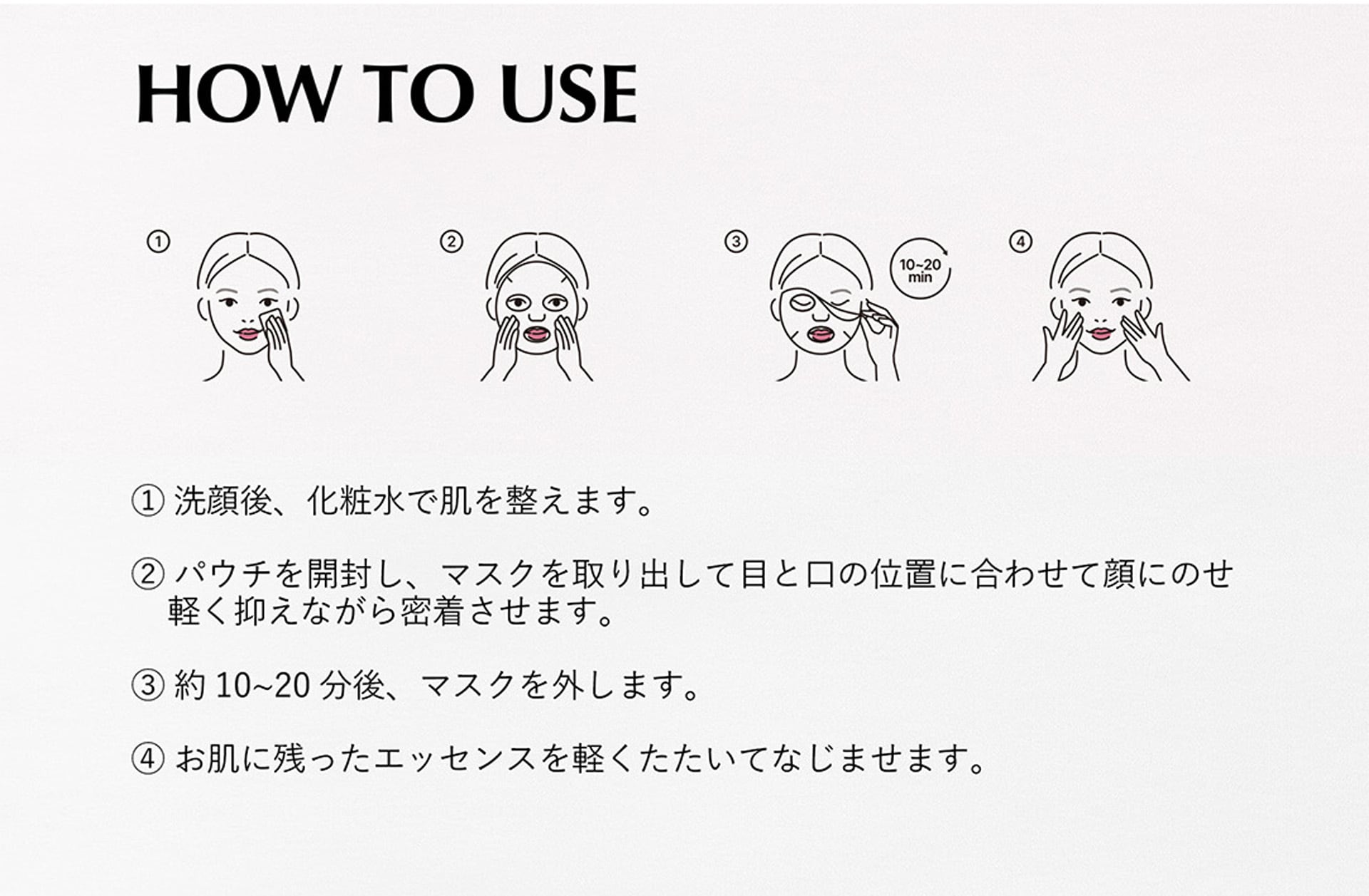 HOW TO USE

①

②

③

10~20 min

④

① 洗顔後、化粧水で肌を整えます。

② パウチを開封し、マスクを取り出して目と口の位置に合わせて顔にのせ軽く抑えながら密着させます。

③ 約 10~20 分後、マスクを外します。

④ お肌に残ったエッセンスを軽くたたいてなじませます。