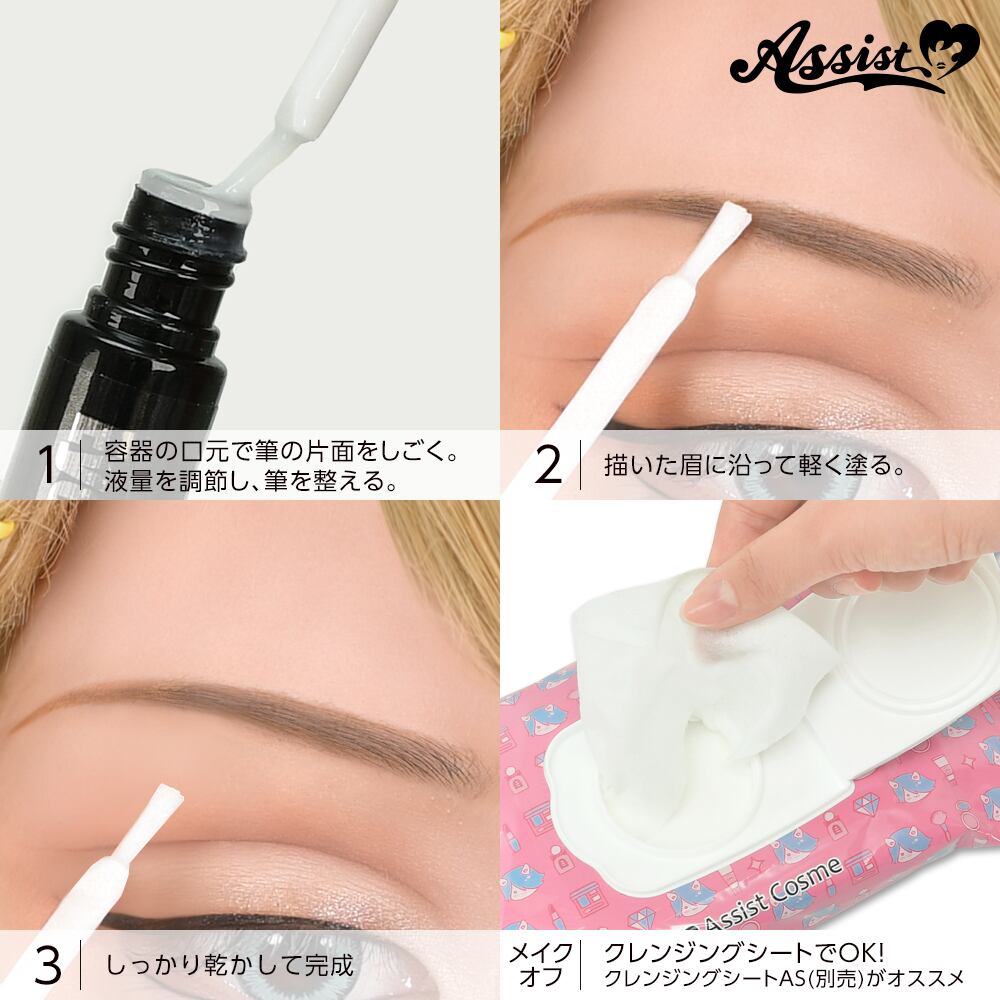 Assist

1 容器の口元で筆の片面をしごく。
液量を調節し、筆を整える。

2 描いた眉に沿って軽く塗る。

3 しっかり乾かして完成

Assist Cosme

メイクオフ クレンジングシートでOK!
クレンジングシートAS(別売)がオススメ