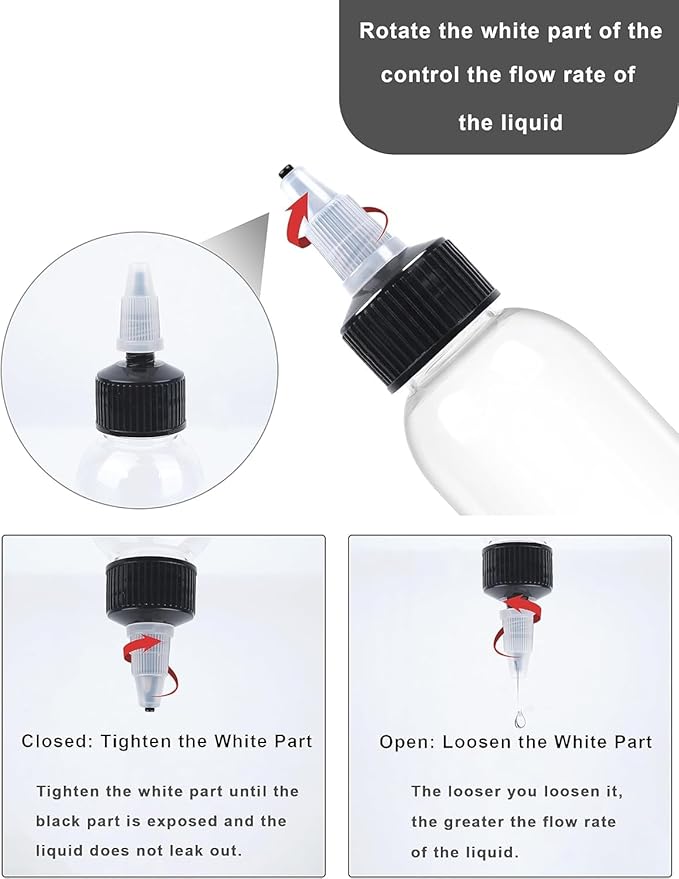 Rotate the white part of the control the flow rate of the liquid

Closed: Tighten the White Part

Tighten the white part until the black part is exposed and the liquid does not leak out.

Open: Loosen the White Part

The looser you loosen it, the greater the flow rate of the liquid.