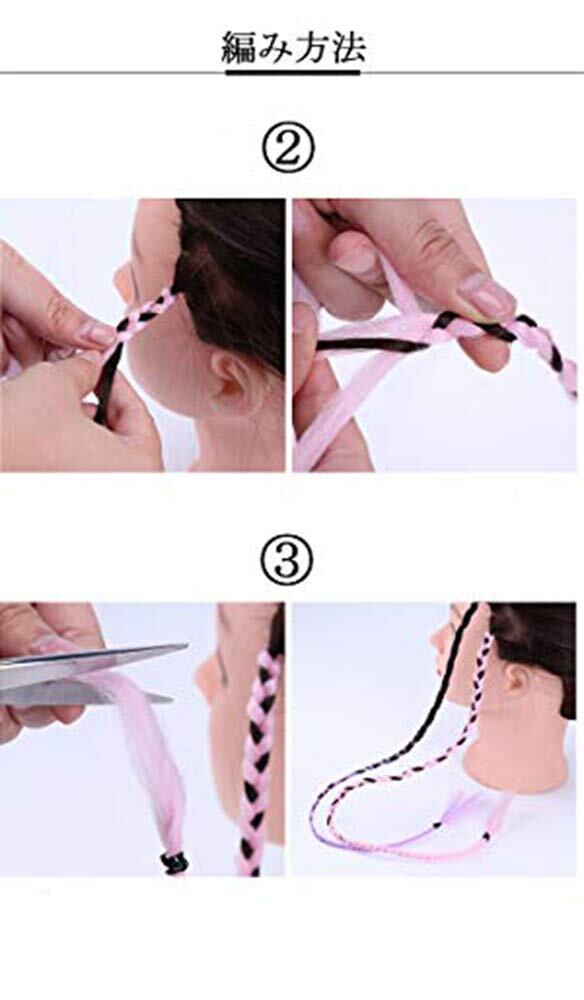 編み方法

②

③