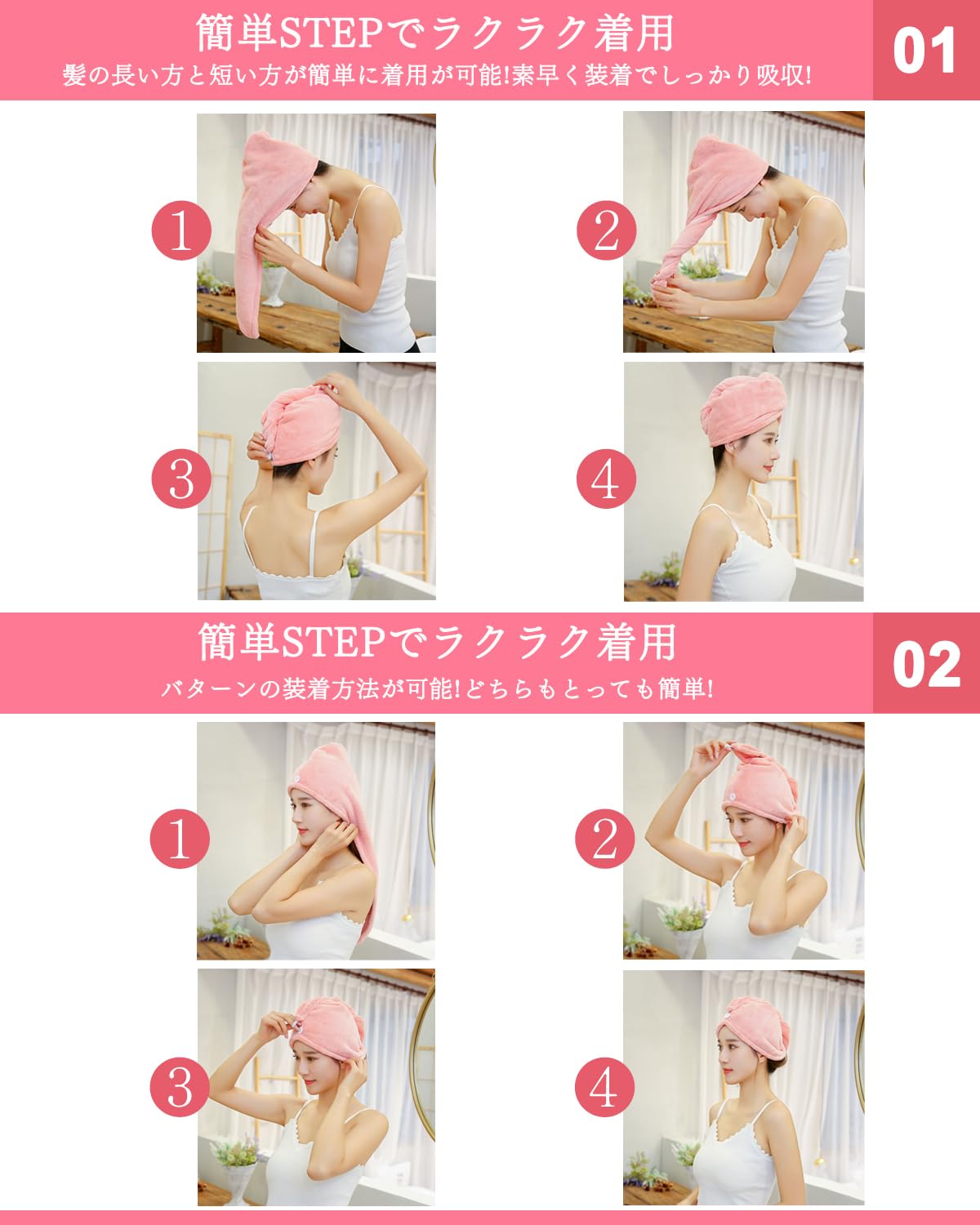 簡単STEPでラクラク着用

髪の長い方と短い方が簡単に着用が可能!素早く装着でしっかり吸収!

01

1

2

3

4

簡単STEPでラクラク着用

バターンの装着方法が可能!どちらもとっても簡単!

02

1

2

3

4