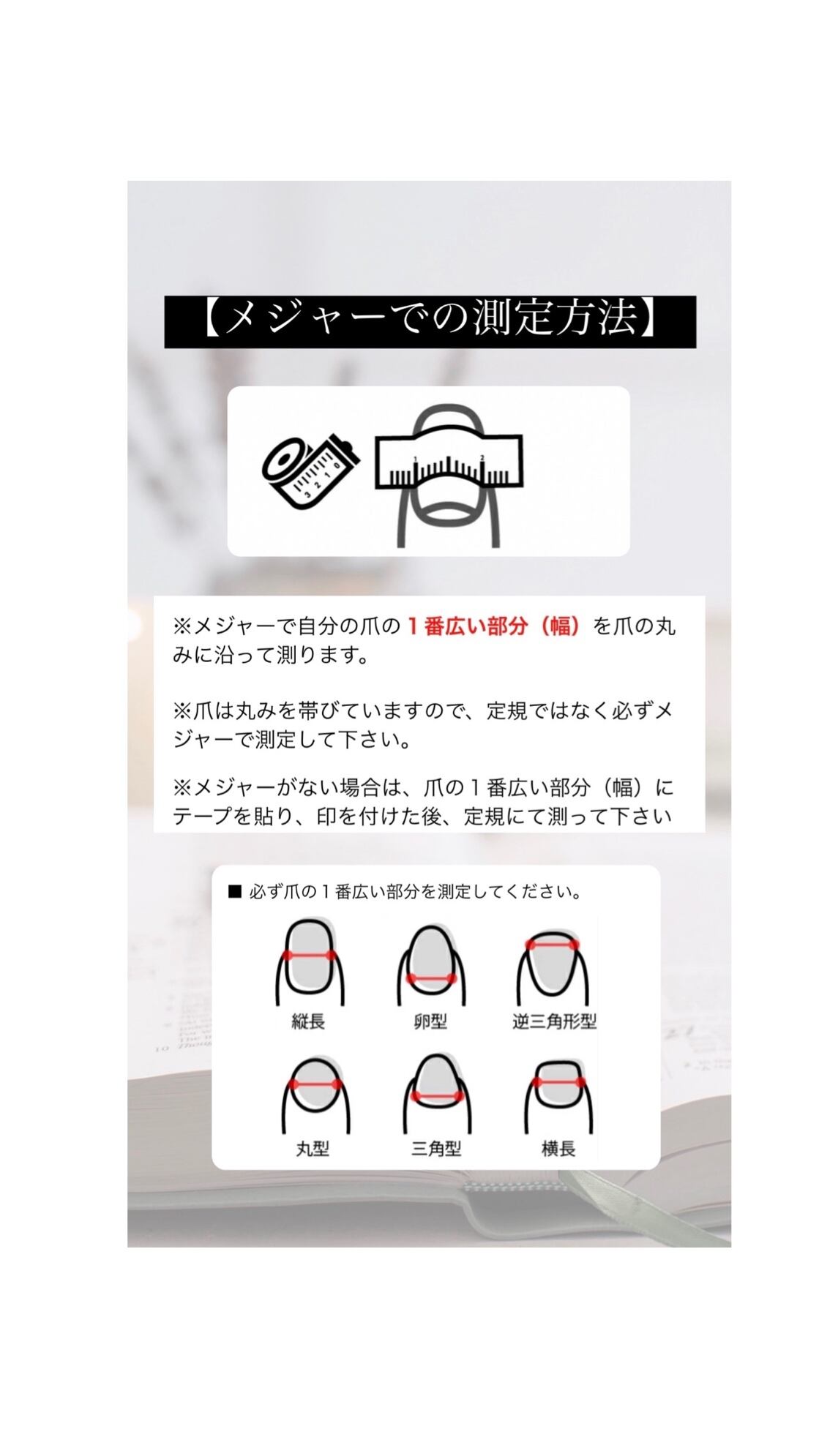 【メジャーでの測定方法】

3 2 1 0

1 2

※メジャーで自分の爪の１番広い部分（幅）を爪の丸みに沿って測ります。

※爪は丸みを帯びていますので、定規ではなく必ずメジャーで測定して下さい。

※メジャーがない場合は、爪の１番広い部分（幅）にテープを貼り、印を付けた後、定規にて測って下さい

■ 必ず爪の１番広い部分を測定してください。

縦長 卵型 逆三角形型

丸型 三角型 横長