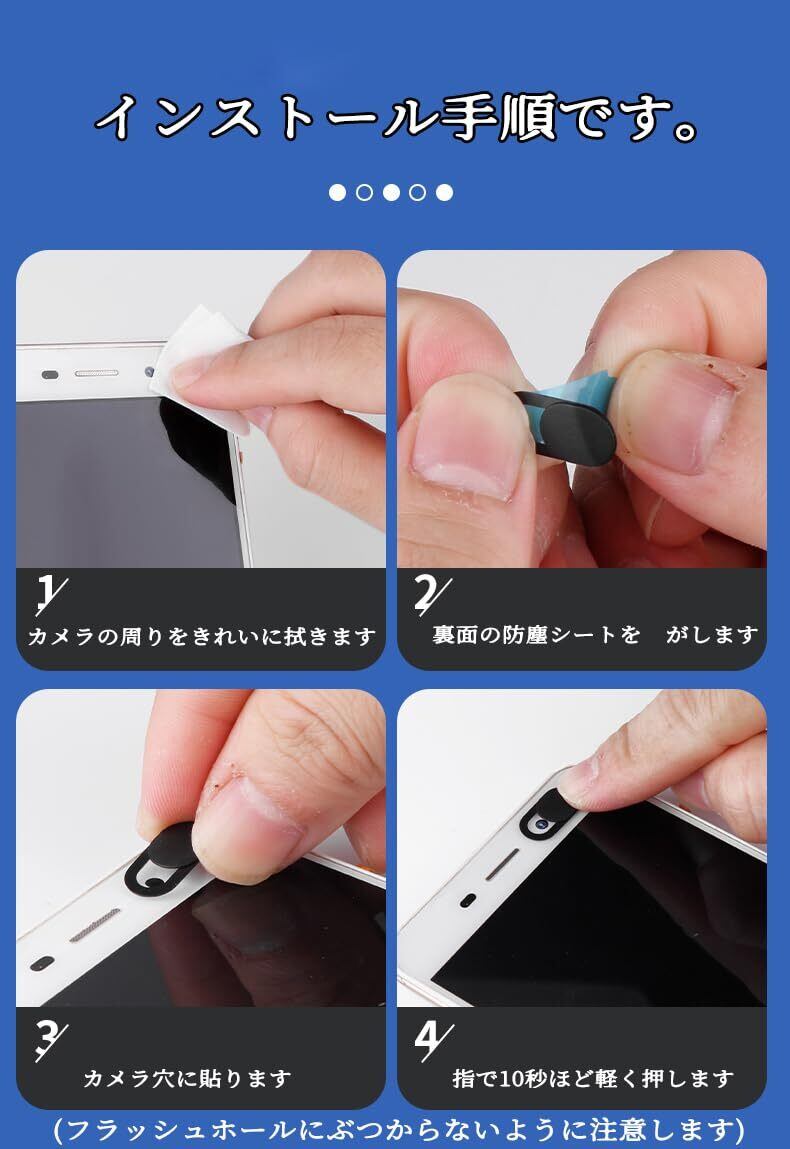 インストール手順です。

1
カメラの周りをきれいに拭きます

2
裏面の防塵シートを　がします

3
カメラ穴に貼ります

4
指で10秒ほど軽く押します

(フラッシュホールにぶつからないように注意します)