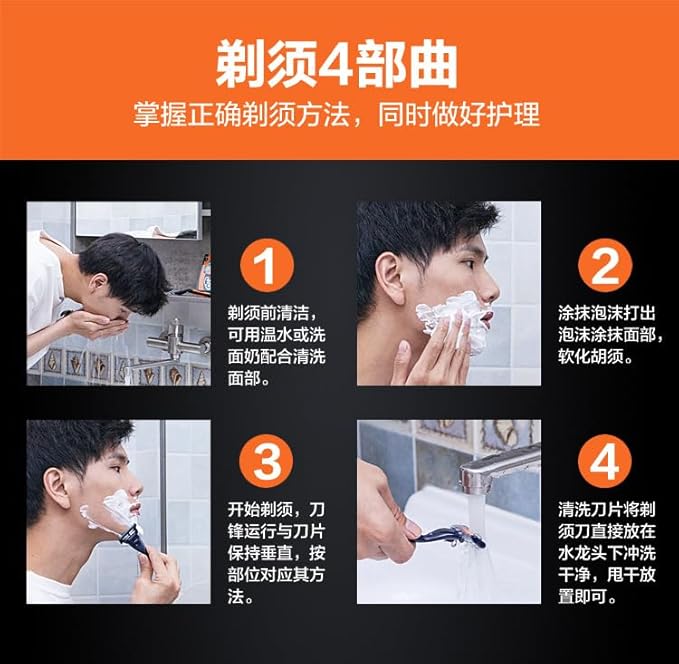 剃须4部曲

掌握正确剃须方法，同时做好护理

1
剃须前清洁，可用温水或洗面奶配合清洗面部。

2
涂抹泡沫打出泡沫涂抹面部，软化胡须。

3
开始剃须，刀锋运行与刀片保持垂直，按部位对应其方法。

4
清洗刀片将剃须刀直接放在水龙头下冲洗干净，甩干放置即可。