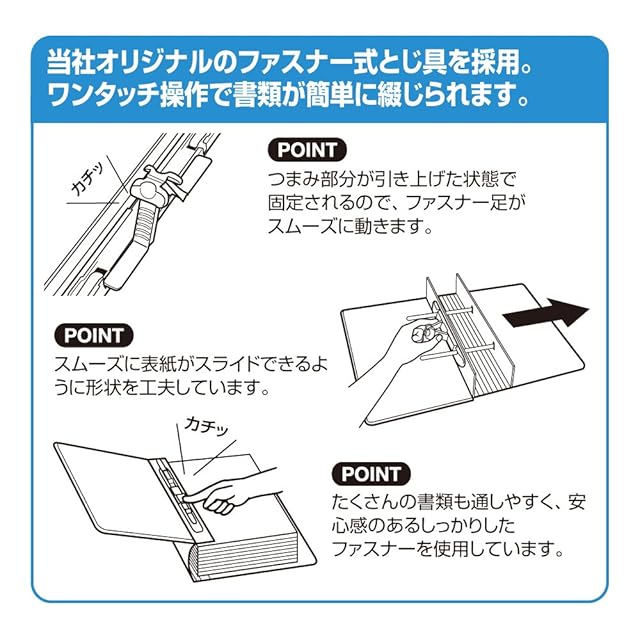 当社オリジナルのファスナー式とじ具を採用。
ワンタッチ操作で書類が簡単に綴じられます。

カチッ

POINT
つまみ部分が引き上げた状態で固定されるので、ファスナー足がスムーズに動きます。

POINT
スムーズに表紙がスライドできるように形状を工夫しています。

カチッ

POINT
たくさんの書類も通しやすく、安心感のあるしっかりしたファスナーを使用しています。