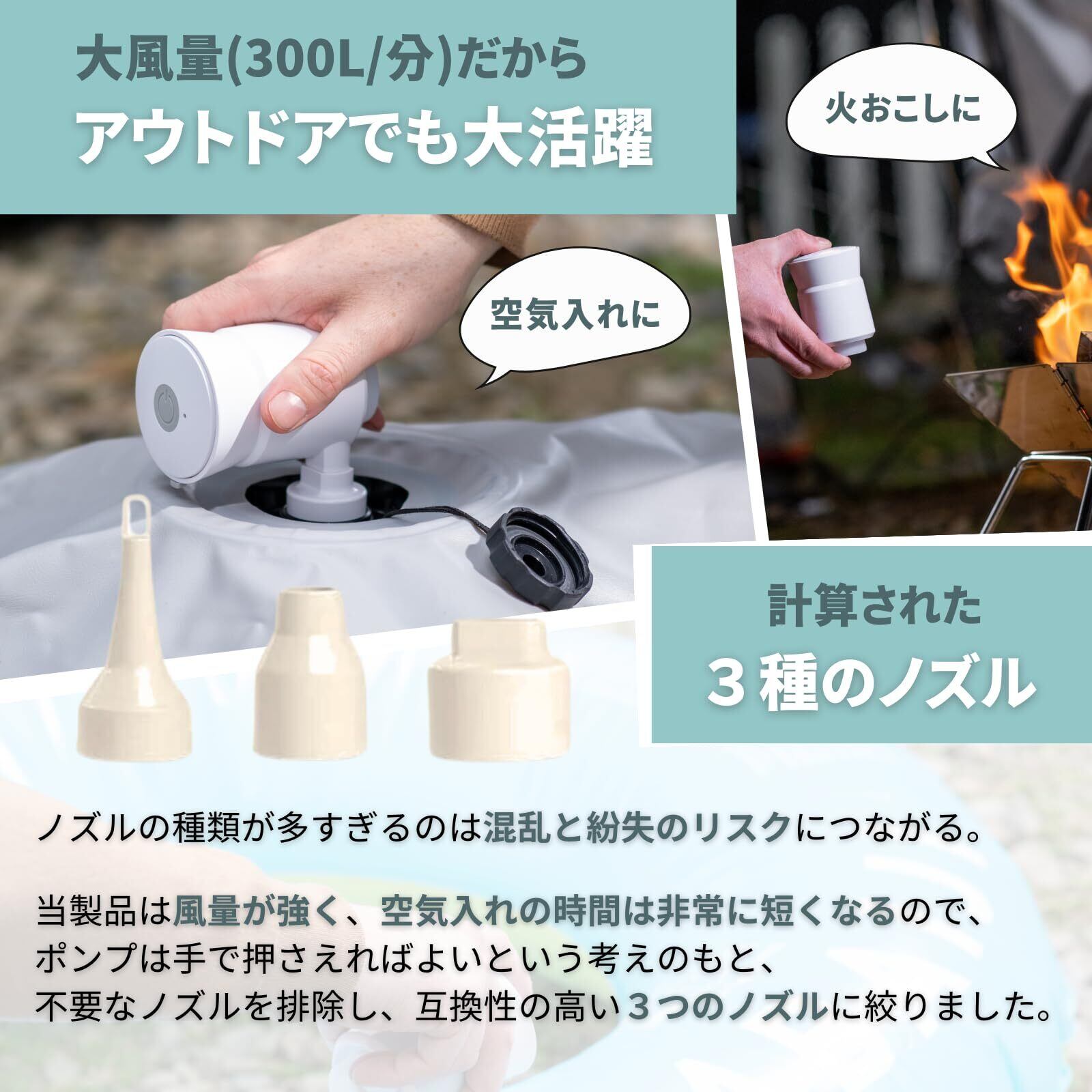 大風量(300L/分)だから
アウトドアでも大活躍

火おこしに

空気入れに

計算された
３種のノズル

ノズルの種類が多すぎるのは混乱と紛失のリスクにつながる。

当製品は風量が強く、空気入れの時間は非常に短くなるので、ポンプは手で押さえればよいという考えのもと、不要なノズルを排除し、互換性の高い３つのノズルに絞りました。