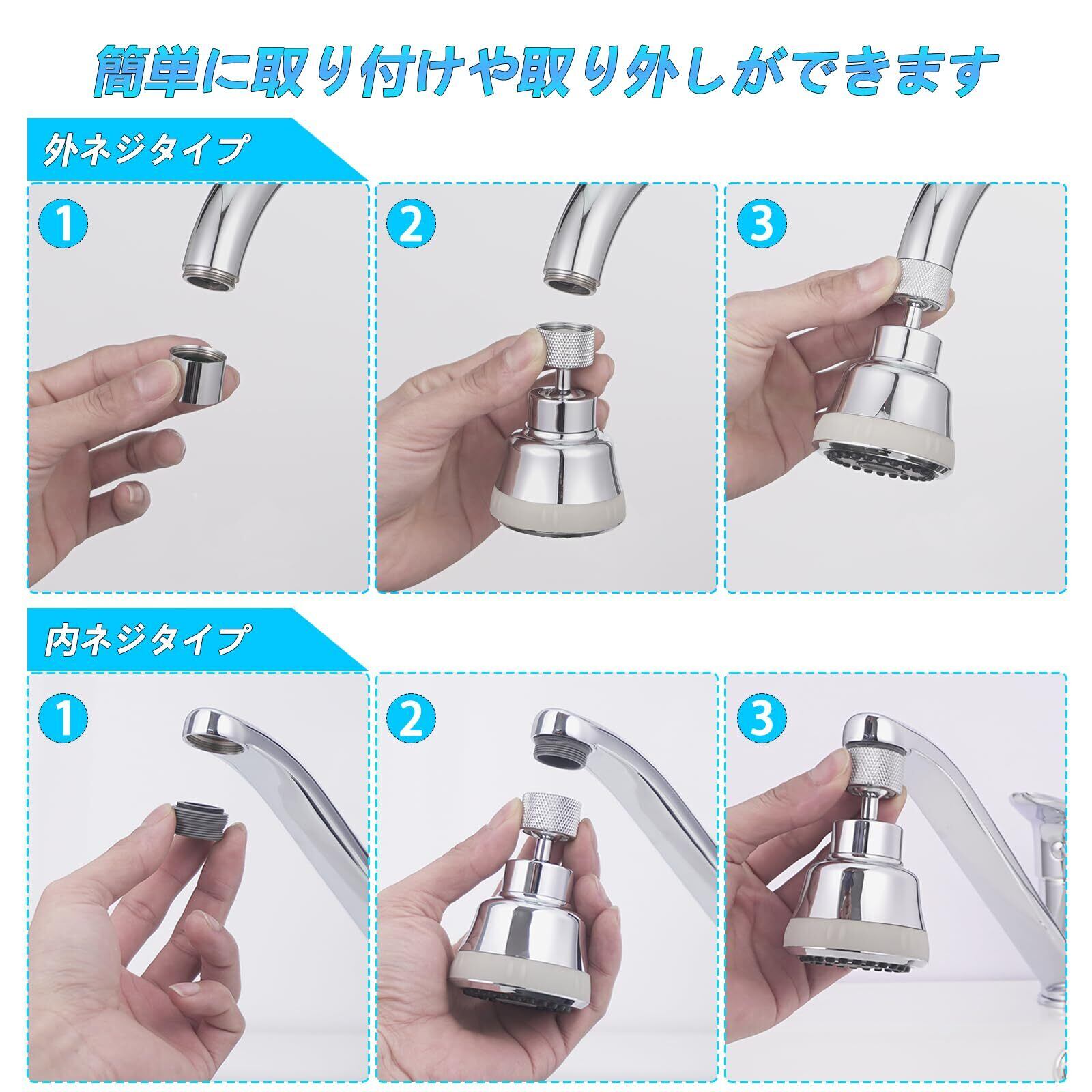 簡単に取り付けや取り外しができます

外ネジタイプ

1

2

3

内ネジタイプ

1

2

3