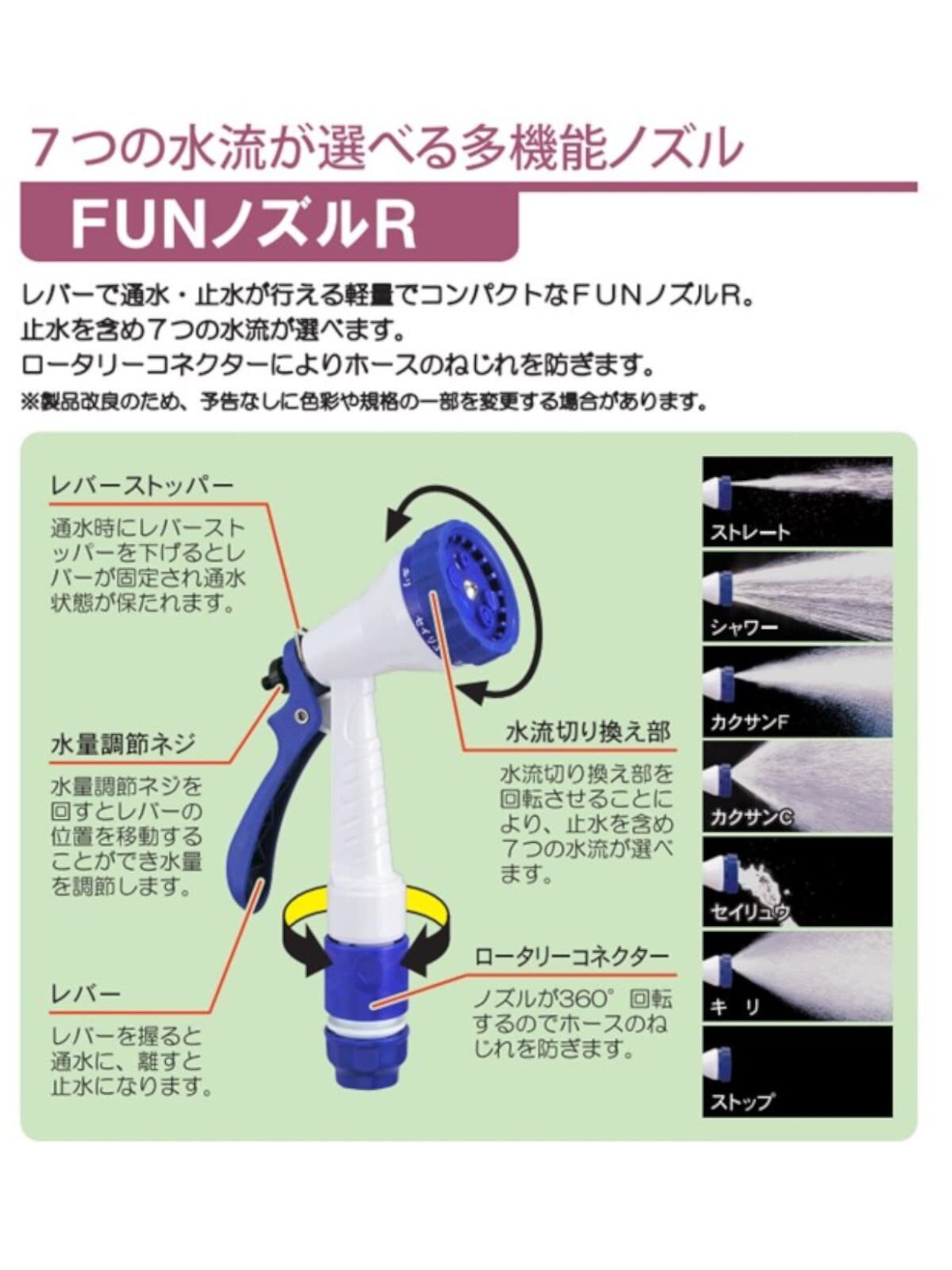 ７つの水流が選べる多機能ノズル

FUNノズルR

レバーで通水・止水が行える軽量でコンパクトなＦＵＮノズルR。
止水を含め７つの水流が選べます。
ロータリーコネクターによりホースのねじれを防ぎます。
※製品改良のため、予告なしに色彩や規格の一部を変更する場合があります。

レバーストッパー

通水時にレバーストッパーを下げるとレバーが固定され通水状態が保たれます。

水量調節ネジ

水量調節ネジを回すとレバーの位置を移動することができ水量を調節します。

レバー

レバーを握ると通水に、離すと止水になります。

キリ

セイリュウ

水流切り換え部

水流切り換え部を回転させることにより、止水を含め７つの水流が選べます。

ロータリーコネクター

ノズルが360°回転するのでホースのねじれを防ぎます。

ストレート

シャワー

カクサンF

カクサンC

セイリュウ

キ リ

ストップ