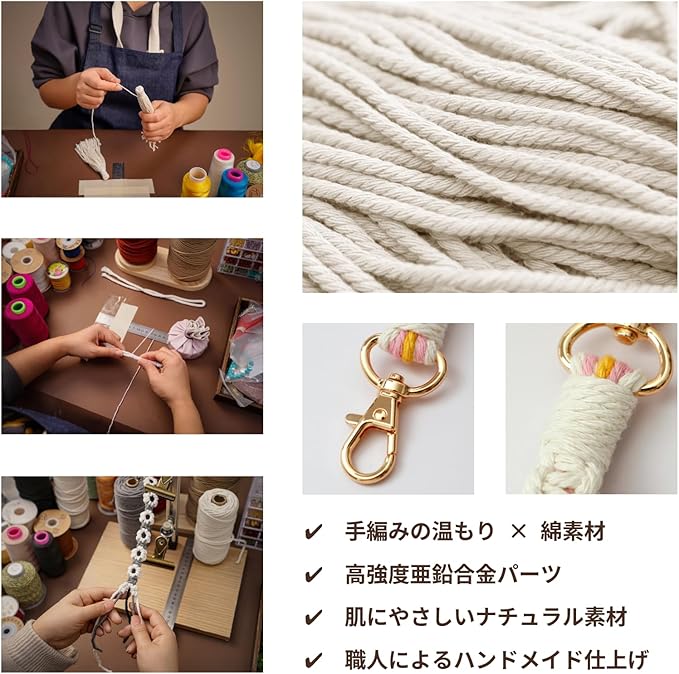 ✔ 手編みの温もり × 綿素材

✔ 高強度亜鉛合金パーツ

✔ 肌にやさしいナチュラル素材

✔ 職人によるハンドメイド仕上げ