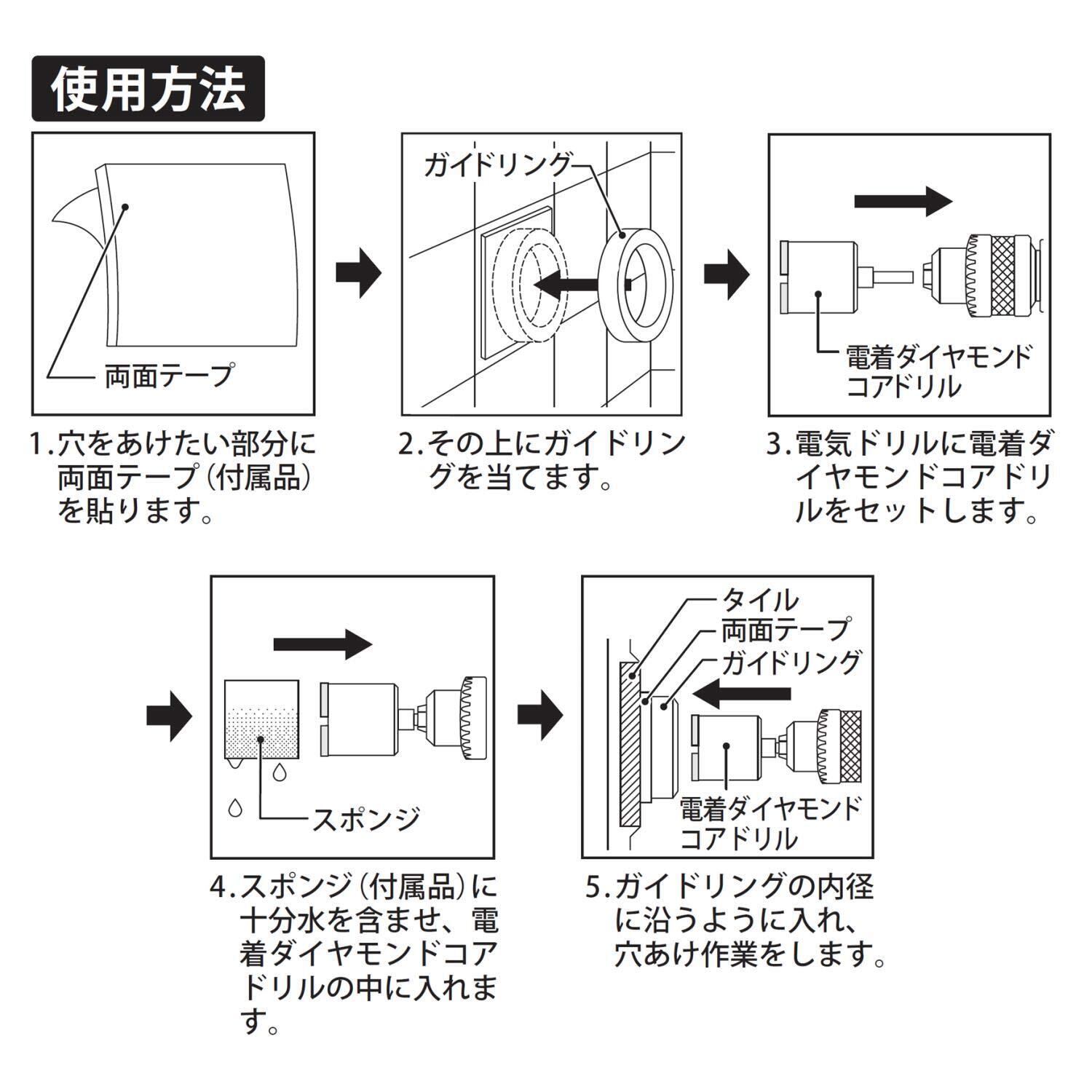 使用方法

両面テープ

1.穴をあけたい部分に両面テープ(付属品)を貼ります。

ガイドリング

2.その上にガイドリングを当てます。

電着ダイヤモンドコアドリル

3.電気ドリルに電着ダイヤモンドコアドリルをセットします。

スポンジ

4.スポンジ(付属品)に十分水を含ませ、電着ダイヤモンドコアドリルの中に入れます。

タイル
両面テープ
ガイドリング
電着ダイヤモンドコアドリル

5.ガイドリングの内径に沿うように入れ、穴あけ作業をします。