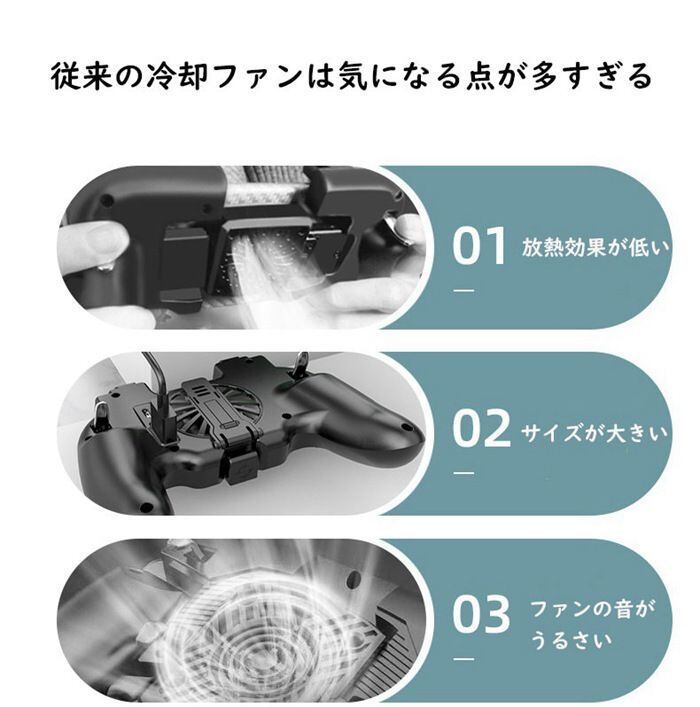 従来の冷却ファンは気になる点が多すぎる

01 放熱効果が低い

02 サイズが大きい

03 ファンの音がうるさい