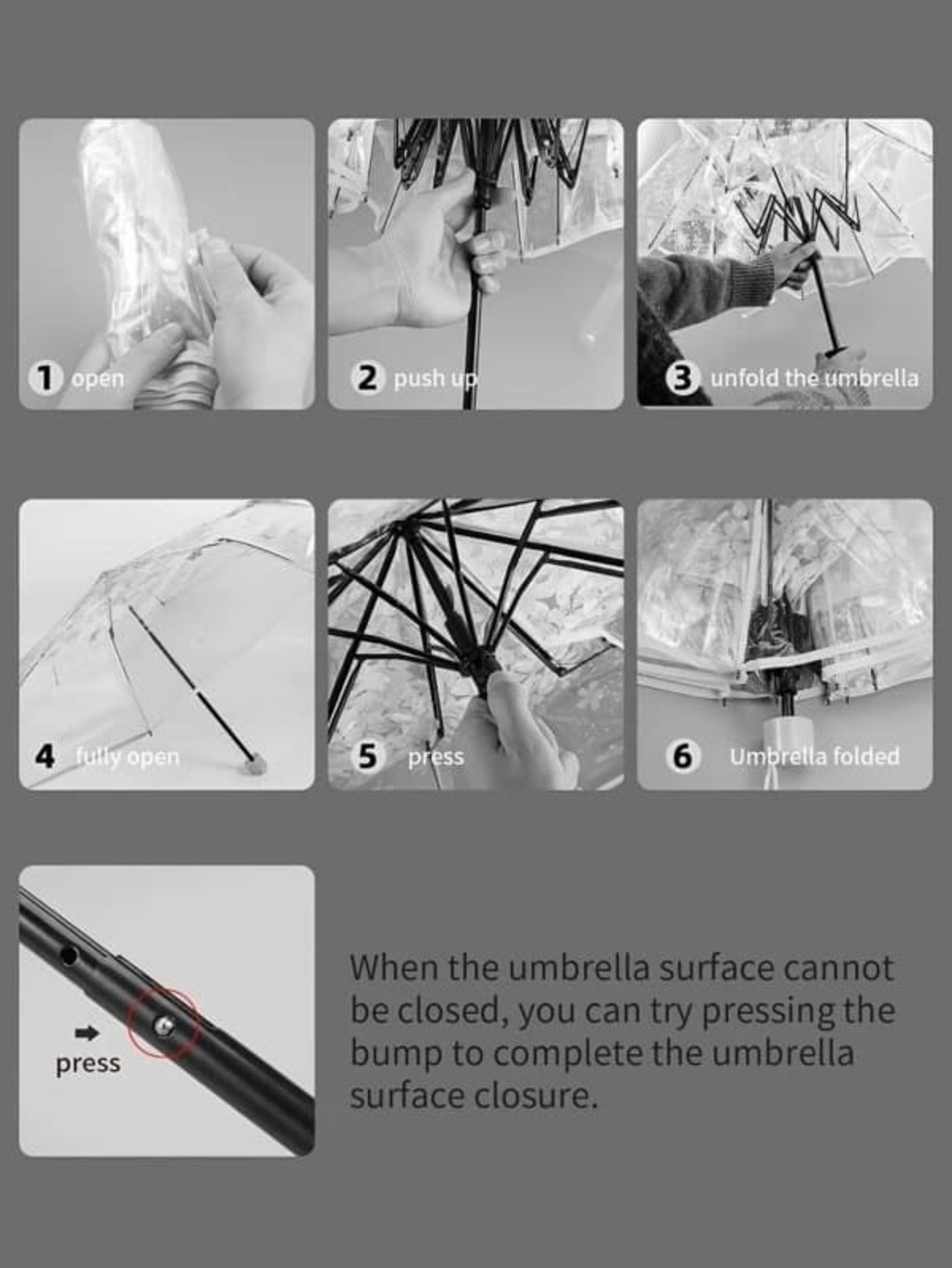 1 open

2 push up

3 unfold the umbrella

4 fully open

5 press

6 Umbrella folded

press

When the umbrella surface cannot be closed, you can try pressing the bump to complete the umbrella surface closure.