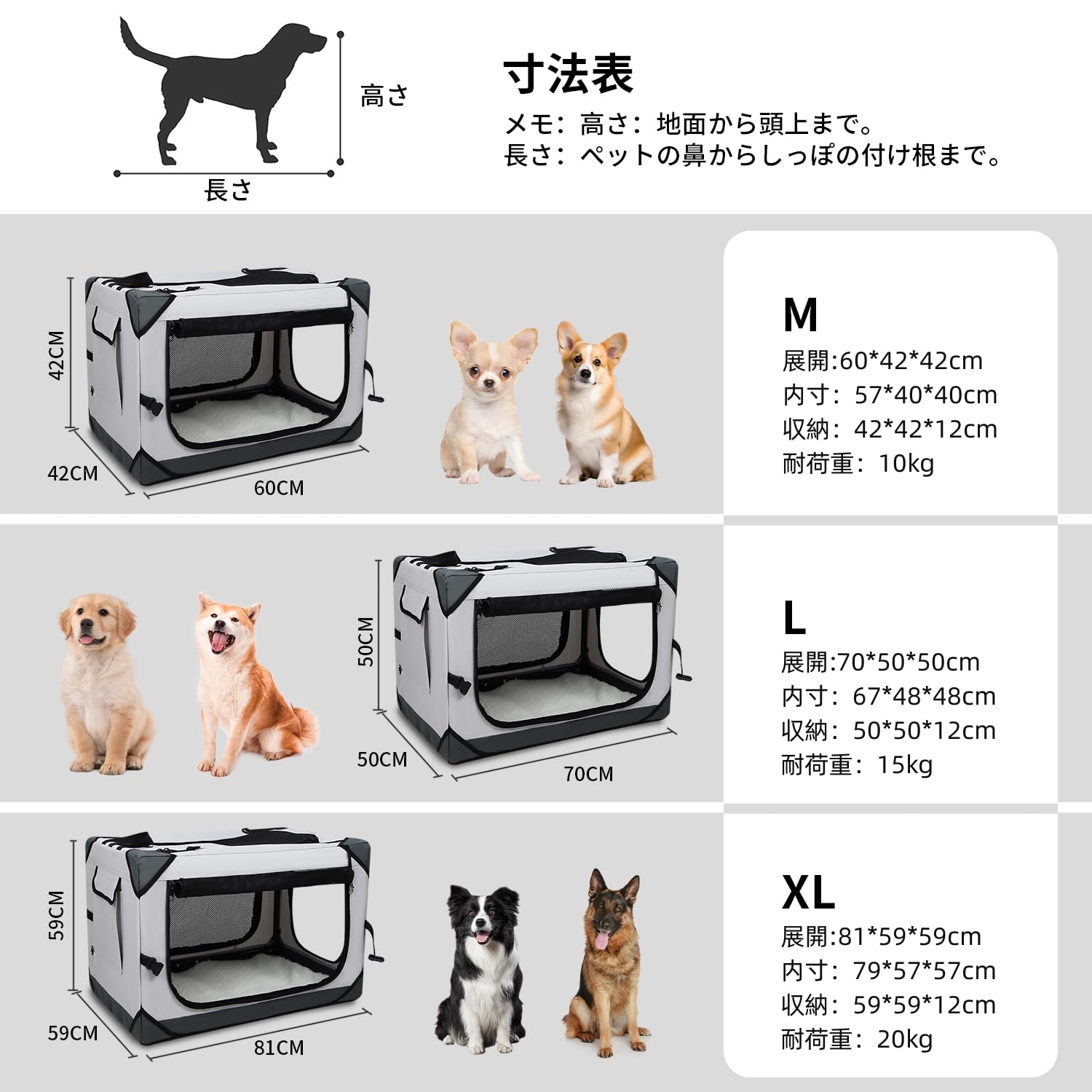 高さ

長さ

寸法表

メモ：高さ：地面から頭上まで。
長さ：ペットの鼻からしっぽの付け根まで。

42CM

42CM

60CM

M
展開:60*42*42cm
内寸：57*40*40cm
収納：42*42*12cm
耐荷重：10kg

50CM

50CM

70CM

L
展開:70*50*50cm
内寸：67*48*48cm
収納：50*50*12cm
耐荷重：15kg

59CM

59CM

81CM

XL
展開:81*59*59cm
内寸：79*57*57cm
収納：59*59*12cm
耐荷重：20kg