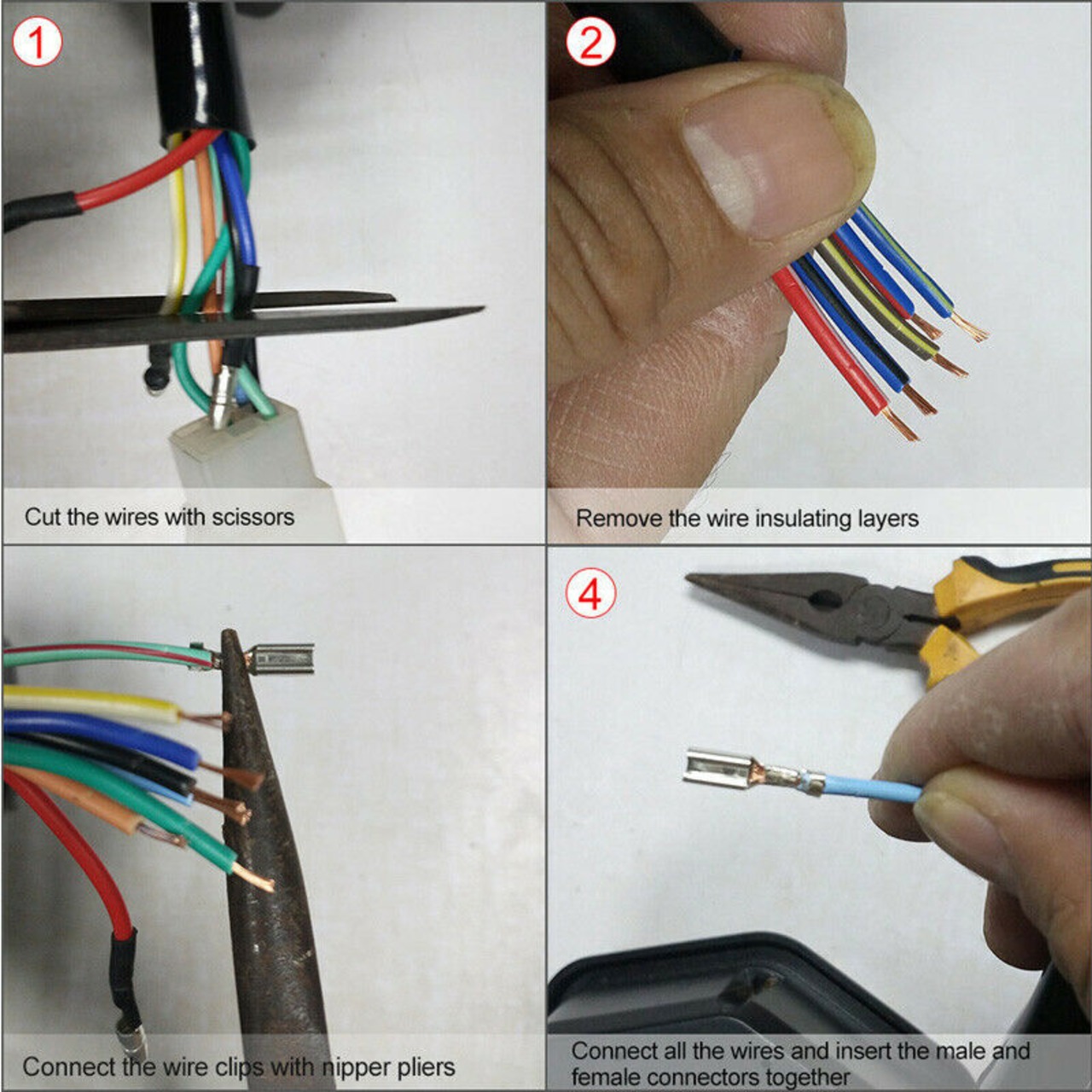 1

Cut the wires with scissors

2

Remove the wire insulating layers

Connect the wire clips with nipper pliers

4

Connect all the wires and insert the male and female connectors together