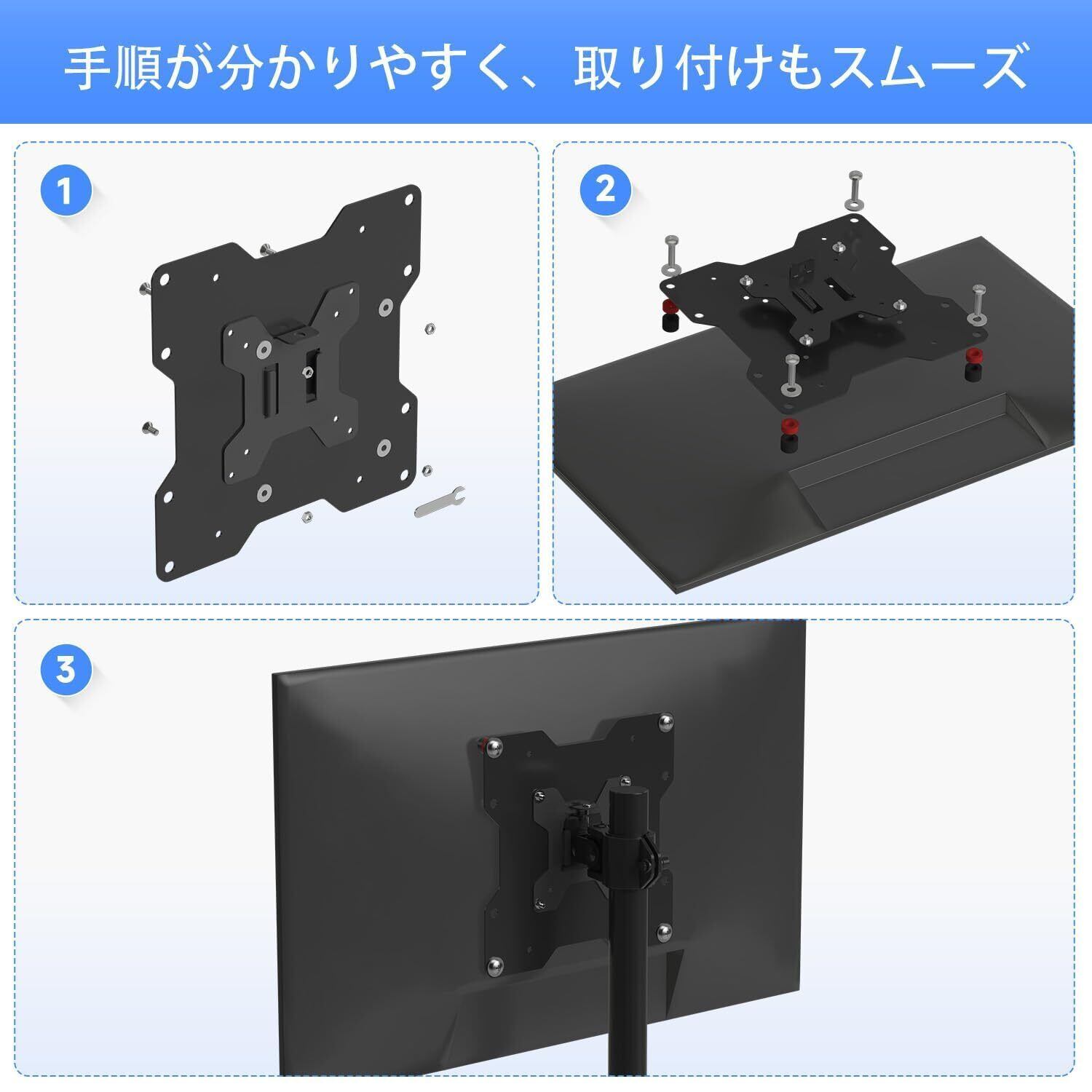 手順が分かりやすく、取り付けもスムーズ

1

2

3