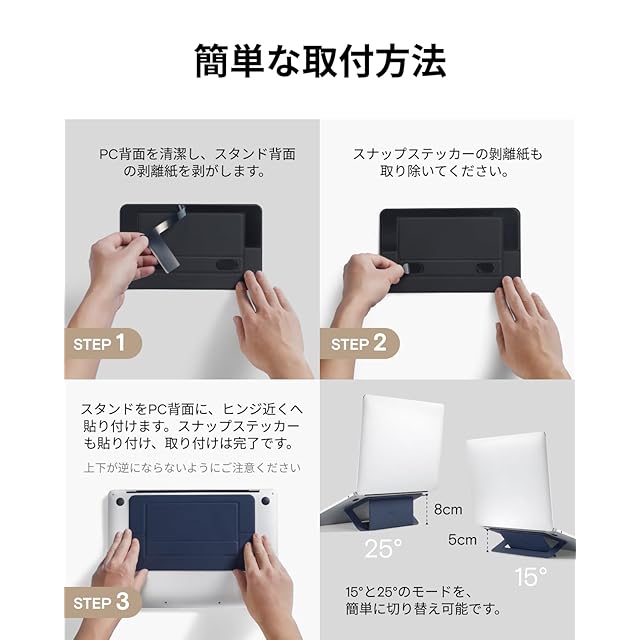 簡単な取付方法

PC背面を清潔し、スタンド背面の剥離紙を剥がします。

STEP 1

スナップステッカーの剥離紙も取り除いてください。

STEP 2

スタンドをPC背面に、ヒンジ近くへ貼り付けます。スナップステッカーも貼り付け、取り付けは完了です。

上下が逆にならないようにご注意ください

STEP 3

8cm

25°

5cm

15°

15°と25°のモードを、簡単に切り替え可能です。