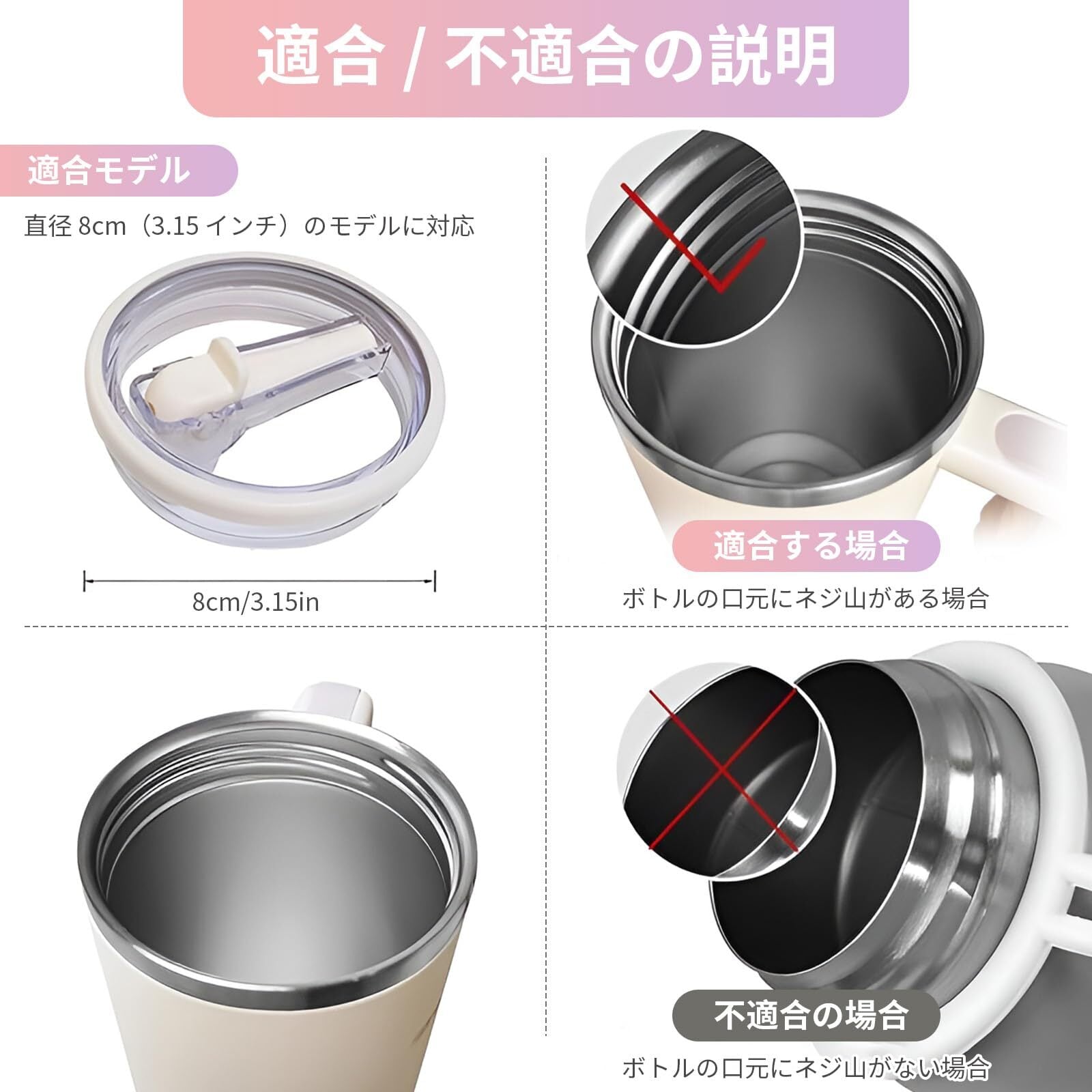 適合 / 不適合の説明

適合モデル

直径 8cm（3.15 インチ）のモデルに対応

8cm/3.15in

適合する場合

ボトルの口元にネジ山がある場合

不適合の場合

ボトルの口元にネジ山がない場合